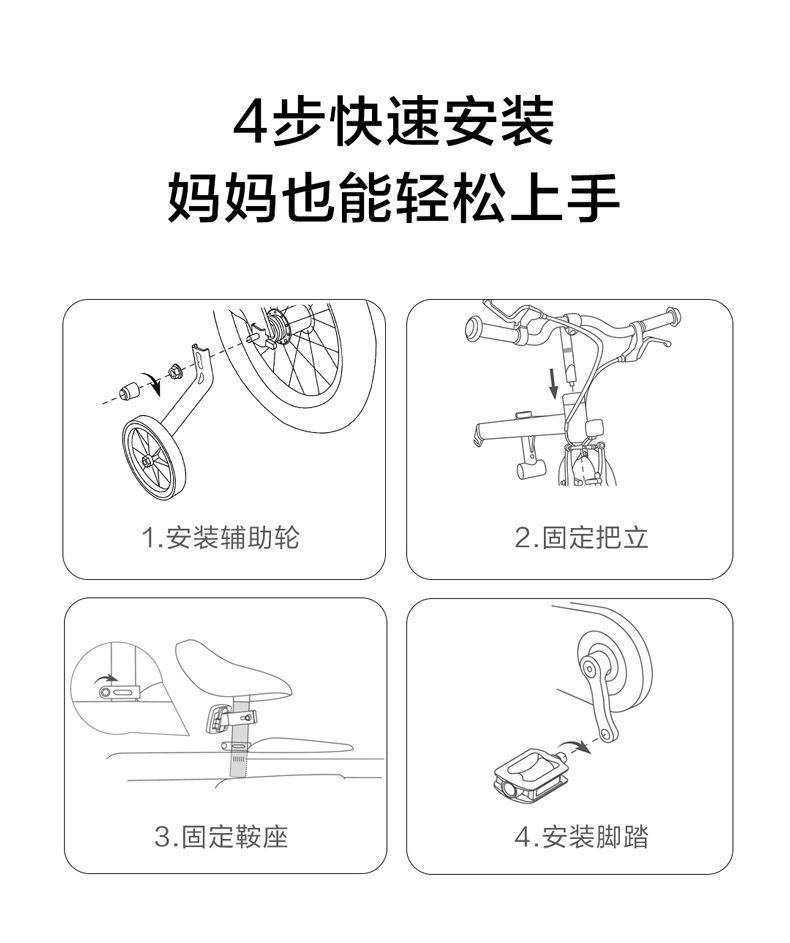 4步快速安装
妈妈也能轻松上手

1.安装辅助轮

2.固定把立

3.固定鞍座

4.安装脚踏