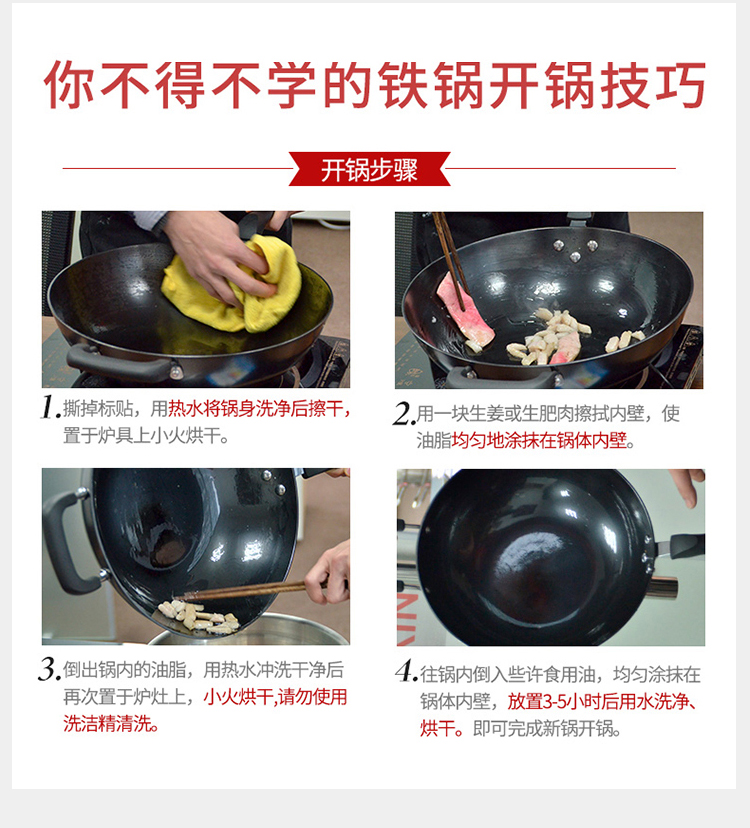 你不得不学的铁锅开锅技巧

开锅步骤

1.撕掉标贴，用热水将锅身洗净后擦干，置于炉具上小火烘干。

2.用一块生姜或生肥肉擦拭内壁，使油脂均匀地涂抹在锅体内壁。

3.倒出锅内的油脂，用热水冲洗干净后再次置于炉灶上，小火烘干,请勿使用洗洁精清洗。

4.往锅内倒入些许食用油，均匀涂抹在锅体内壁，放置3-5小时后用水洗净、烘干。即可完成新锅开锅。