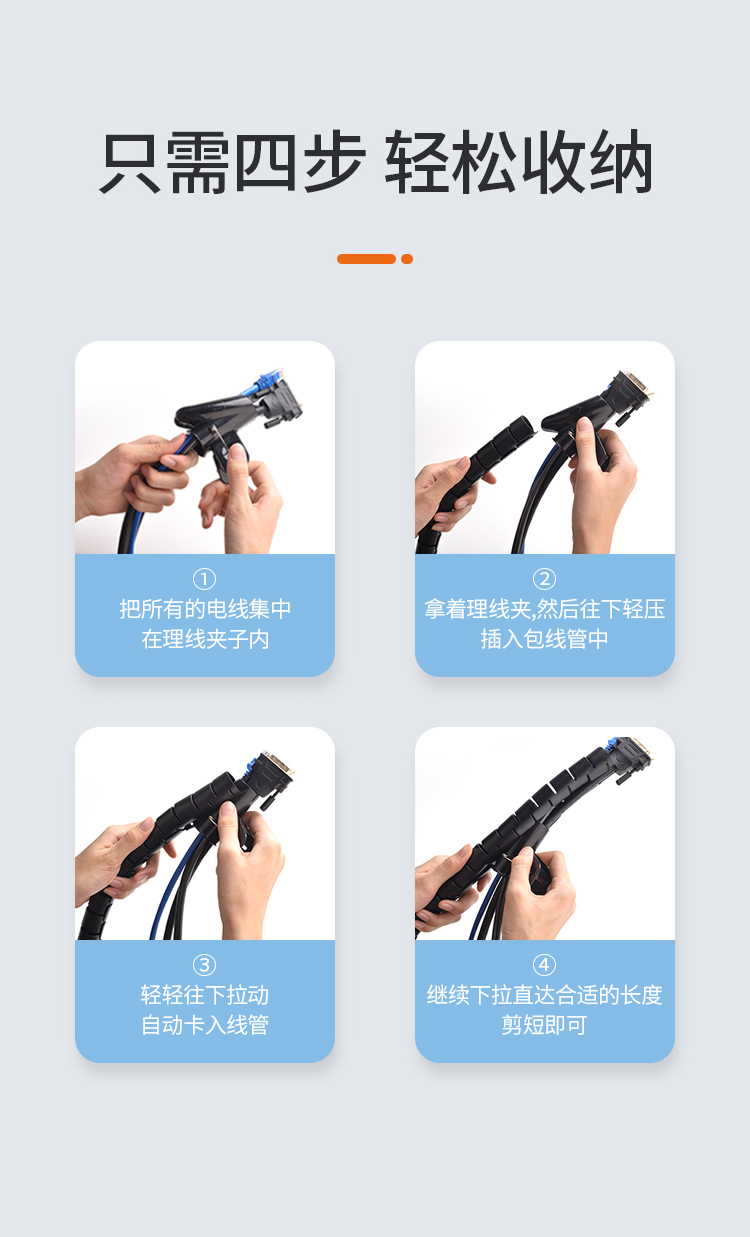 只需四步 轻松收纳

①
把所有的电线集中
在理线夹子内

②
拿着理线夹,然后往下轻压
插入包线管中

③
轻轻往下拉动
自动卡入线管

④
继续下拉直达合适的长度
剪短即可