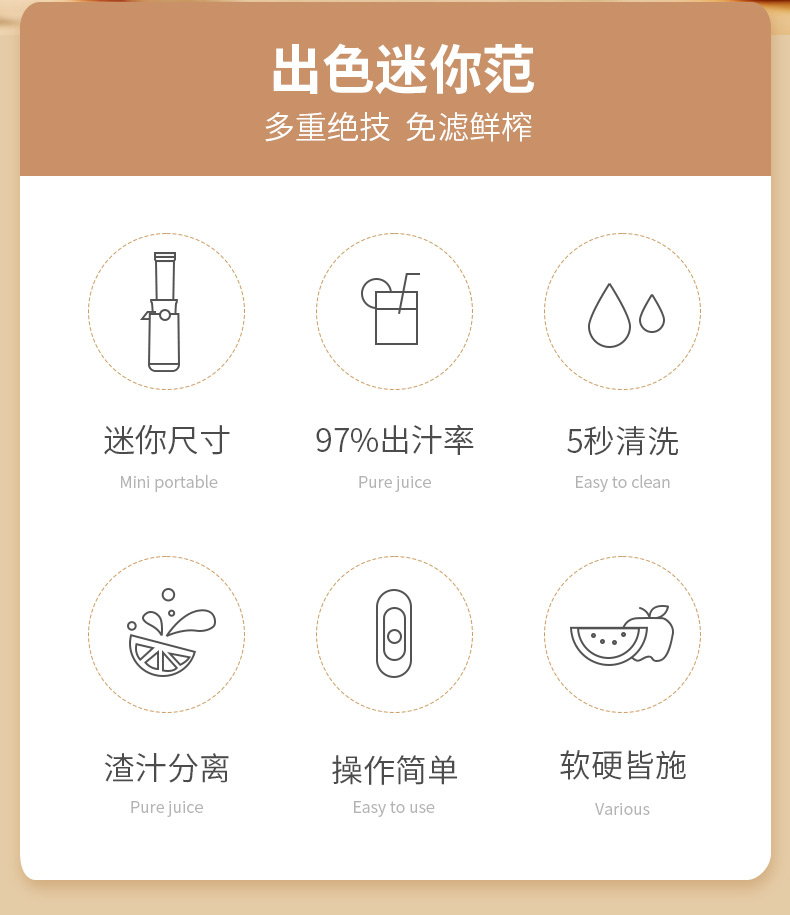 出色迷你范
多重绝技 免滤鲜榨

迷你尺寸
Mini portable

97%出汁率
Pure juice

5秒清洗
Easy to clean

渣汁分离
Pure juice

操作简单
Easy to use

软硬皆施
Various