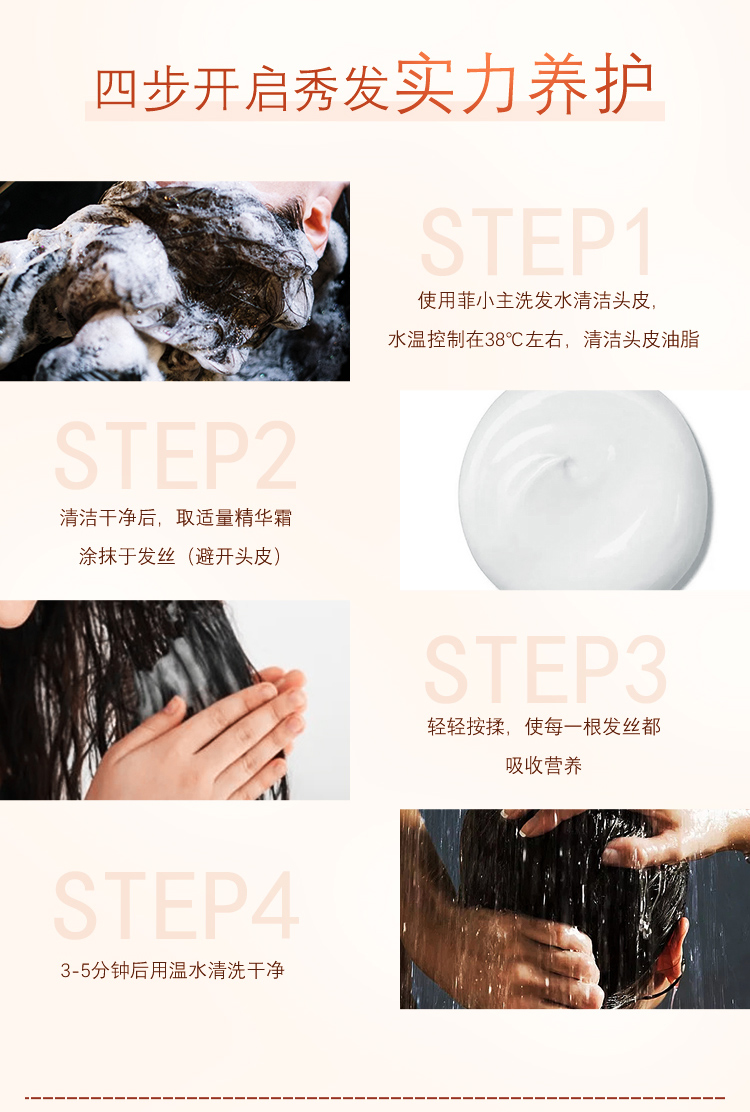 四步开启秀发实力养护

STEP1

使用菲小主洗发水清洁头皮,

水温控制在38℃左右,清洁头皮油脂

STEP2

清洁干净后,取适量精华霜

涂抹于发丝(避开头皮)

STEP3

轻轻按揉,使每一根发丝都

吸收营养

STEP4

3-5分钟后用温水清洗干净