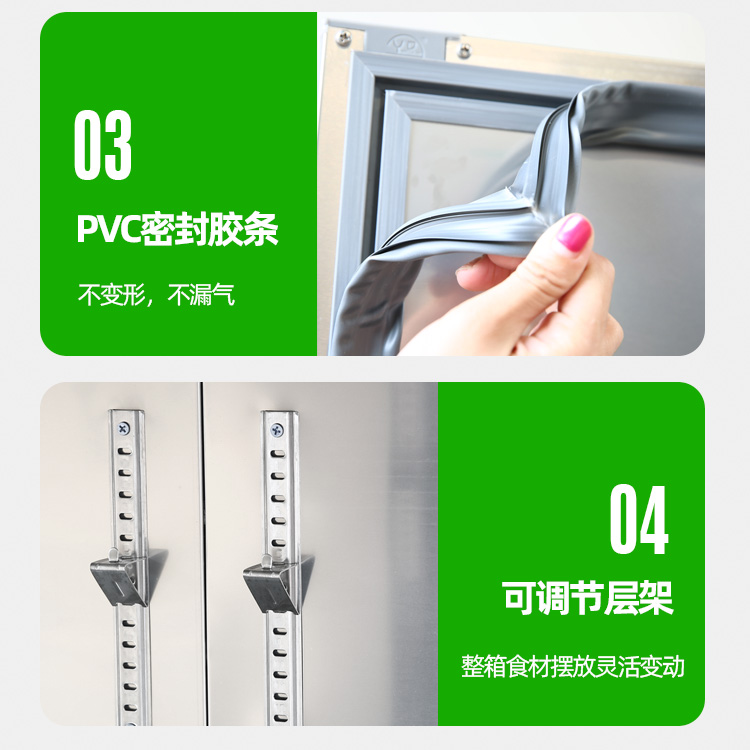 03

PVC密封胶条

不变形，不漏气

04

可调节层架

整箱食材摆放灵活变动