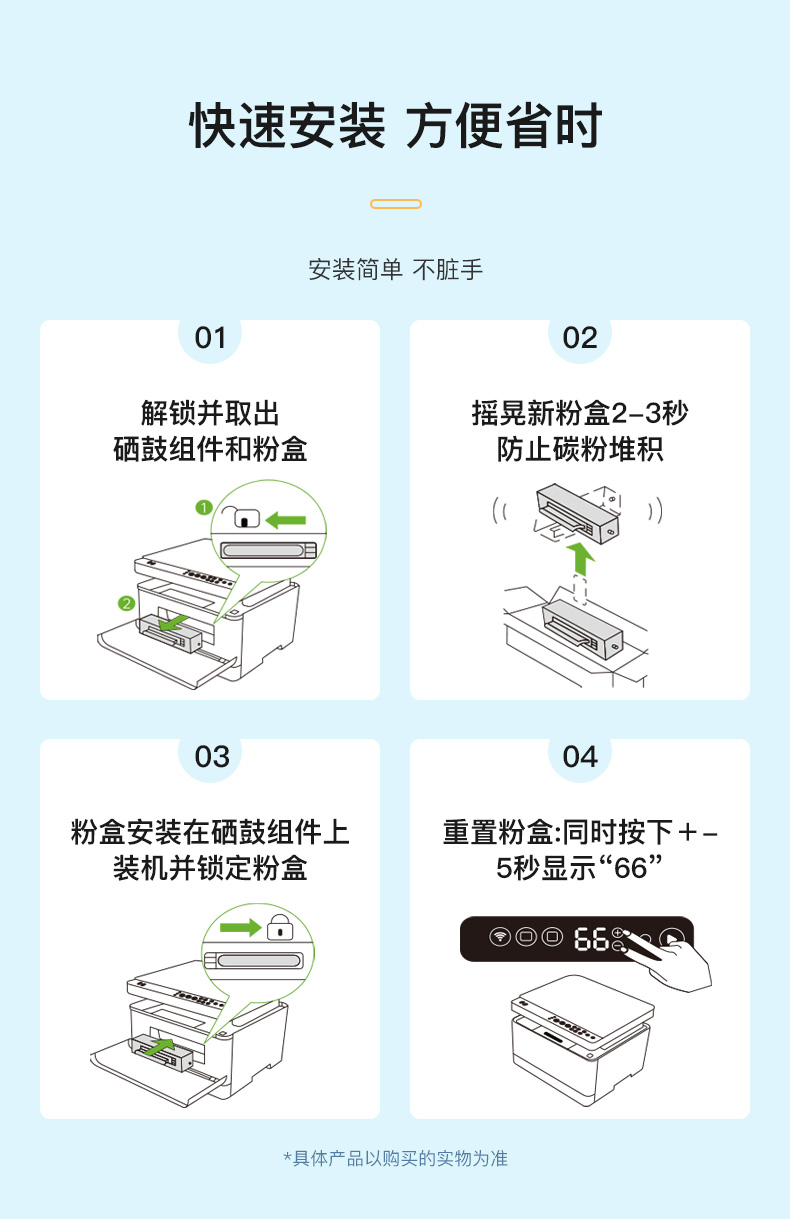 快速安装 方便省时

安装简单 不脏手

01

解锁并取出
硒鼓组件和粉盒

1

2

02

摇晃新粉盒2-3秒
防止碳粉堆积

03

粉盒安装在硒鼓组件上
装机并锁定粉盒

04

重置粉盒:同时按下+-
5秒显示“66”

66

*具体产品以购买的实物为准