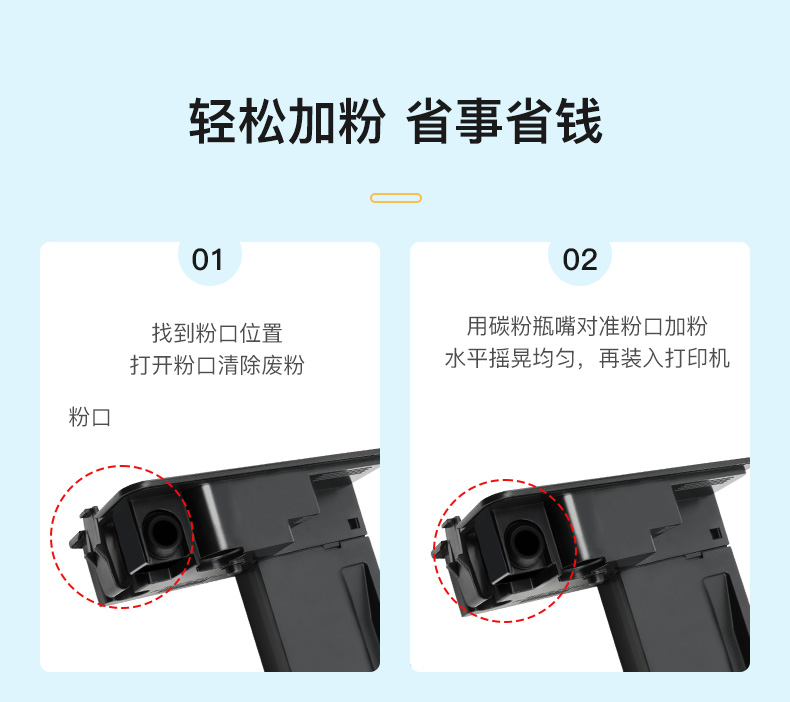 轻松加粉 省事省钱

01

找到粉口位置
打开粉口清除废粉

粉口

02

用碳粉瓶嘴对准粉口加粉
水平摇晃均匀，再装入打印机