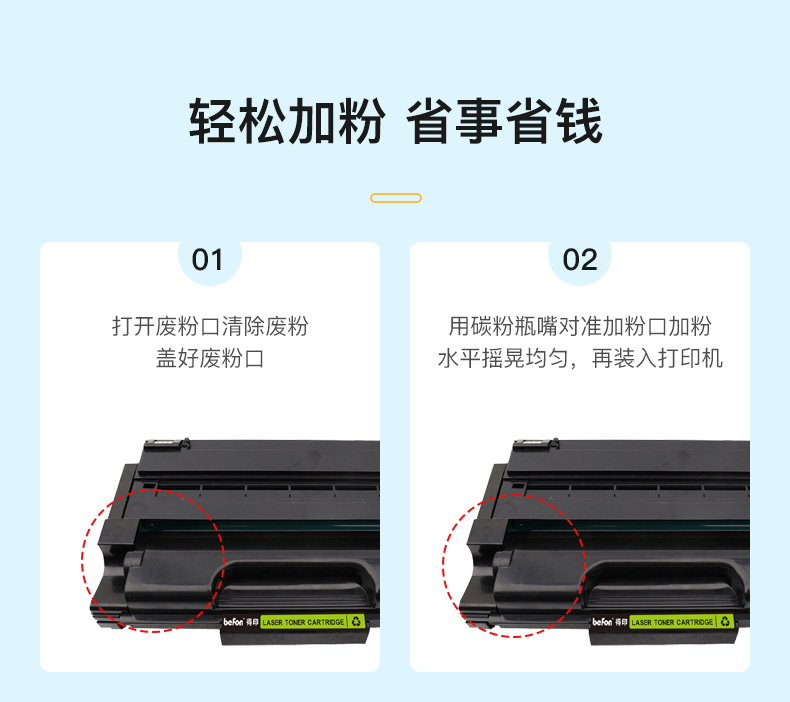 轻松加粉 省事省钱

01

打开废粉口清除废粉
盖好废粉口

befon 得印 LASER TONER CARTRIDGE

02

用碳粉瓶嘴对准加粉口加粉
水平摇晃均匀，再装入打印机

befon 得印 LASER TONER CARTRIDGE