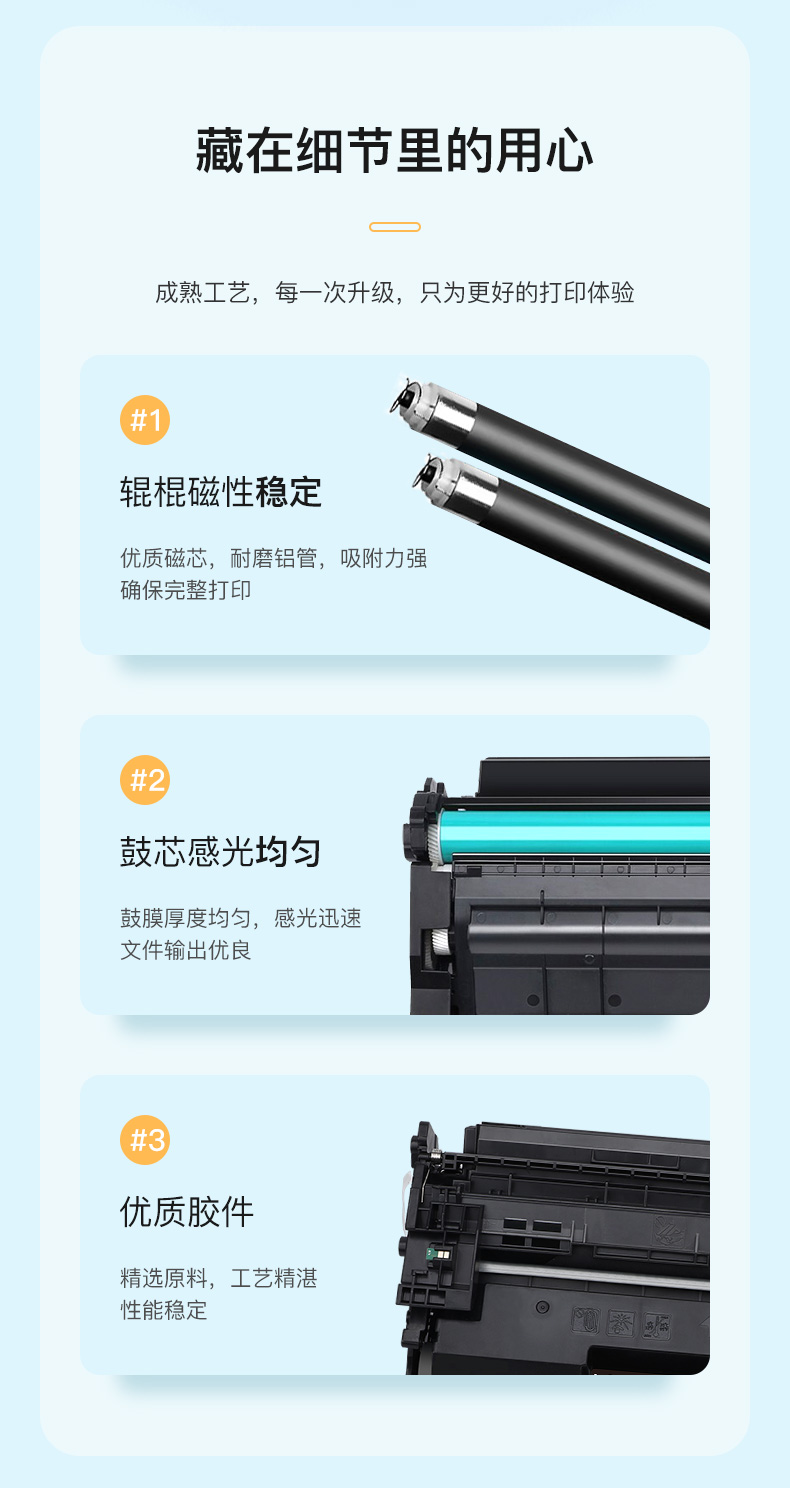 藏在细节里的用心

成熟工艺，每一次升级，只为更好的打印体验

#1

辊棍磁性稳定

优质磁芯，耐磨铝管，吸附力强
确保完整打印

#2

鼓芯感光均匀

鼓膜厚度均匀，感光迅速
文件输出优良

#3

优质胶件

精选原料，工艺精湛
性能稳定