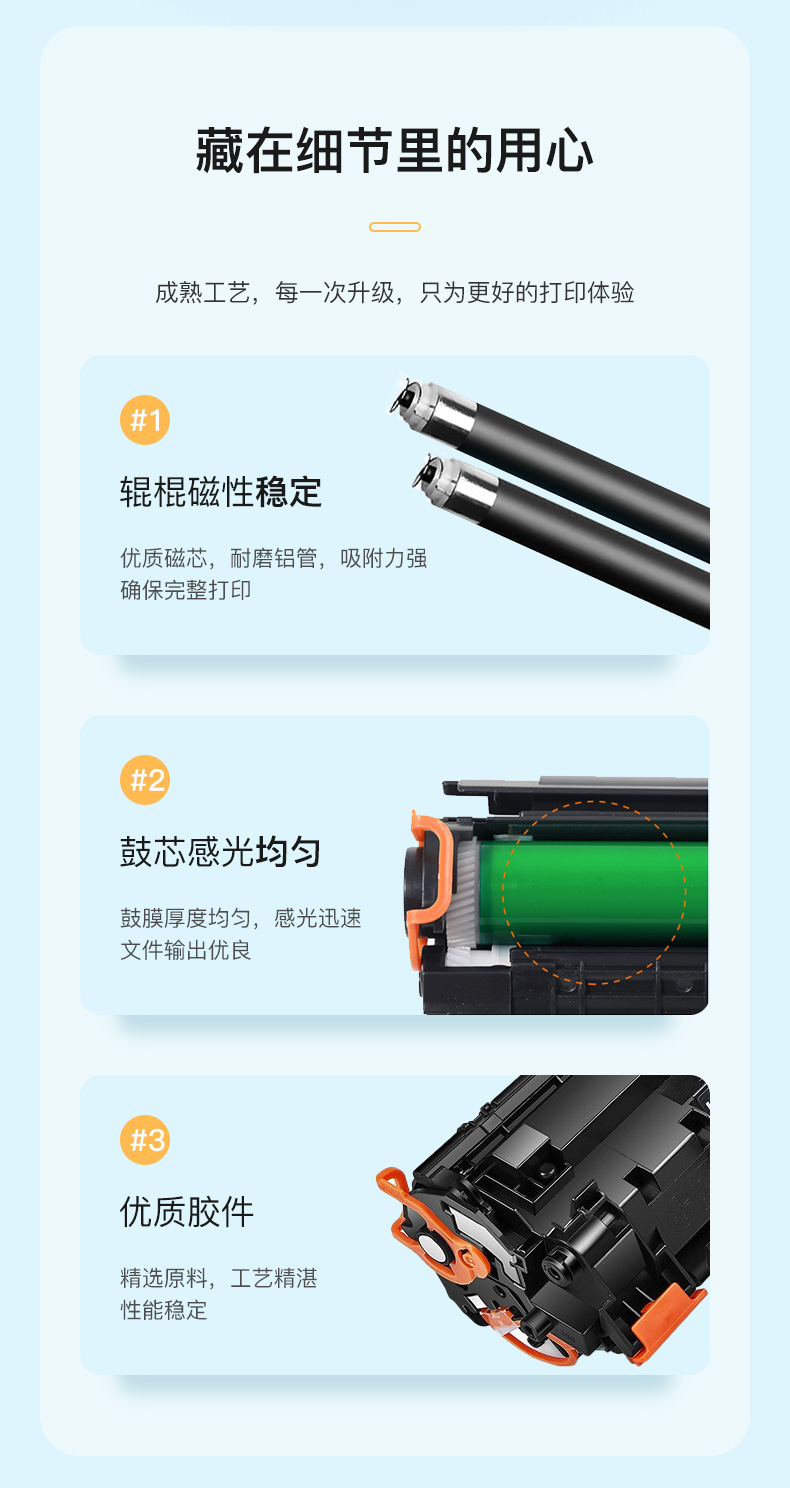 藏在细节里的用心

成熟工艺，每一次升级，只为更好的打印体验

#1

辊棍磁性稳定

优质磁芯，耐磨铝管，吸附力强
确保完整打印

#2

鼓芯感光均匀

鼓膜厚度均匀，感光迅速
文件输出优良

#3

优质胶件

精选原料，工艺精湛
性能稳定