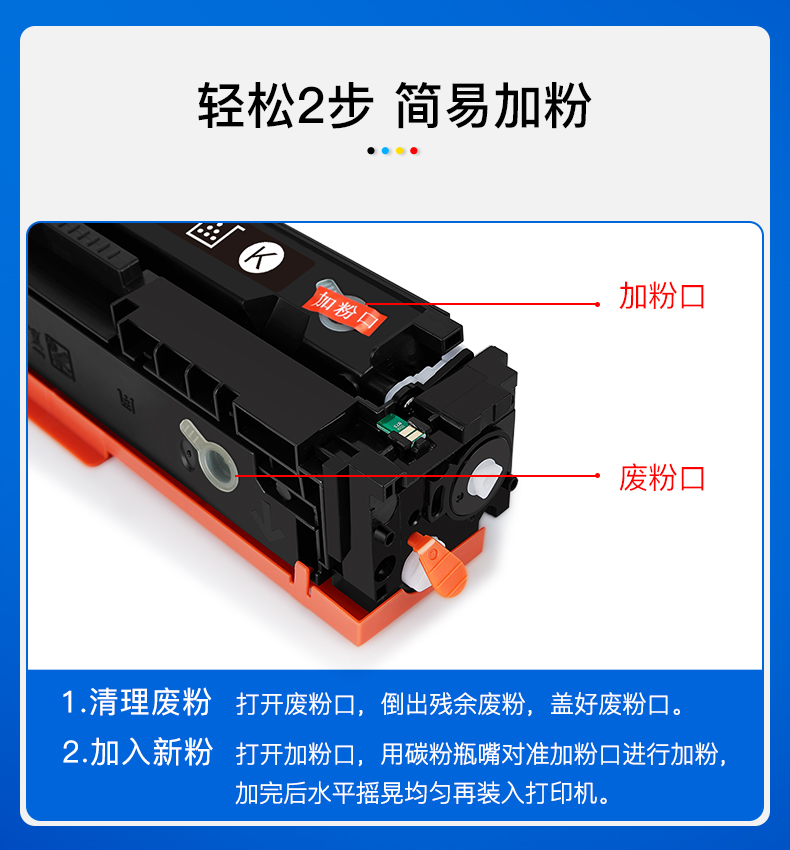 轻松2步 简易加粉

K

加粉口

加粉口

废粉口

1.清理废粉 打开废粉口，倒出残余废粉，盖好废粉口。

2.加入新粉 打开加粉口，用碳粉瓶嘴对准加粉口进行加粉，加完后水平摇晃均匀再装入打印机。