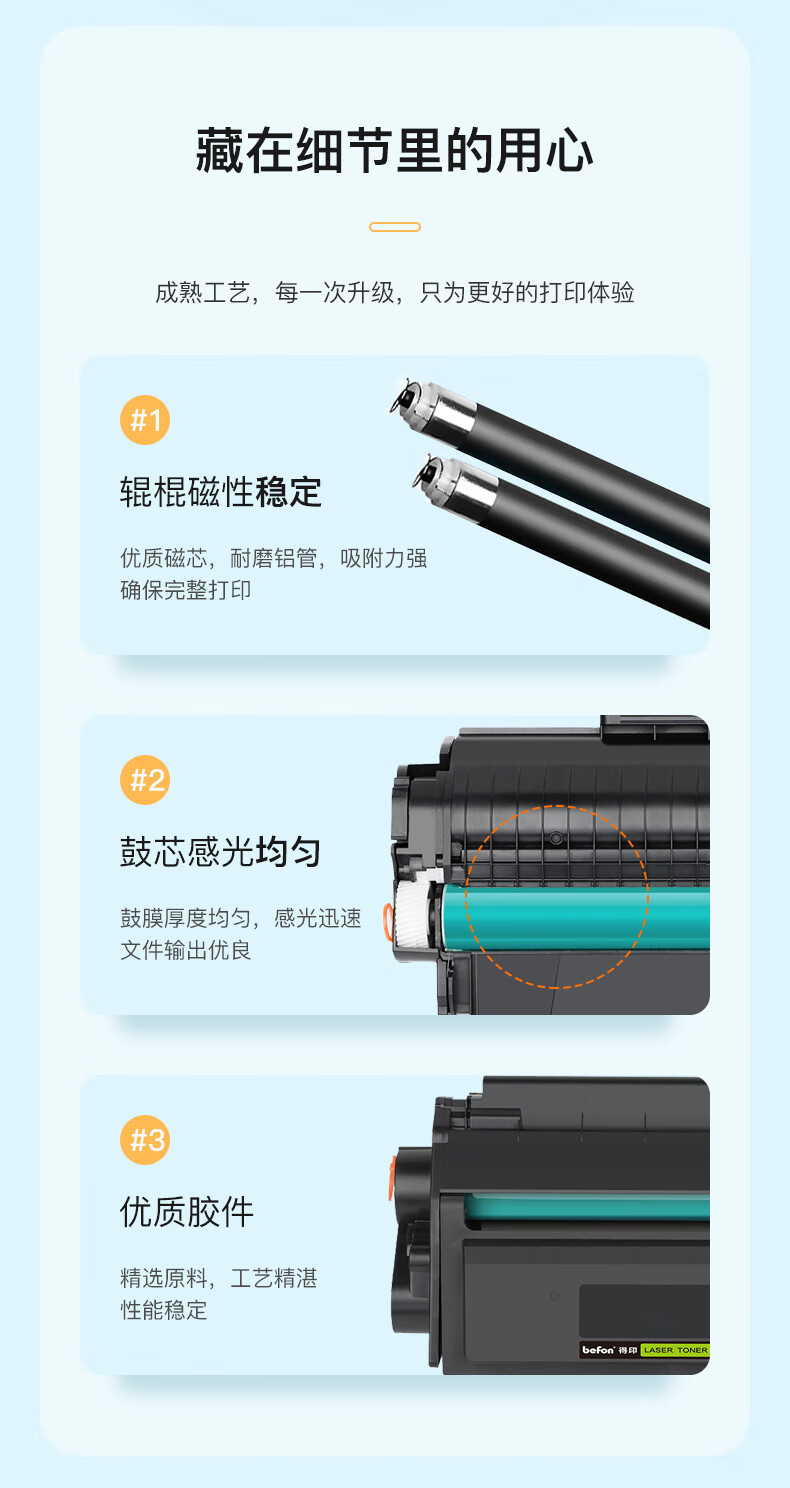 藏在细节里的用心

成熟工艺，每一次升级，只为更好的打印体验

#1

辊棍磁性稳定

优质磁芯，耐磨铝管，吸附力强 确保完整打印

#2

鼓芯感光均匀

鼓膜厚度均匀，感光迅速 文件输出优良

#3

优质胶件

精选原料，工艺精湛 性能稳定

befon 得印 LASER TONER