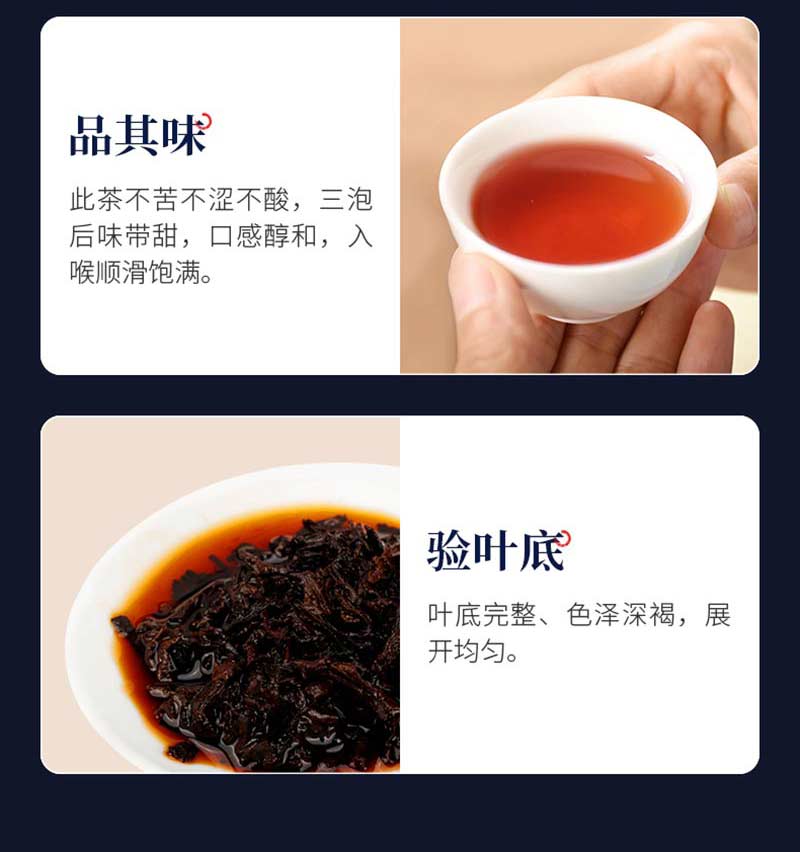 品其味

此茶不苦不涩不酸，三泡后味带甜，口感醇和，入喉顺滑饱满。

验叶底

叶底完整、色泽深褐，展开均匀。