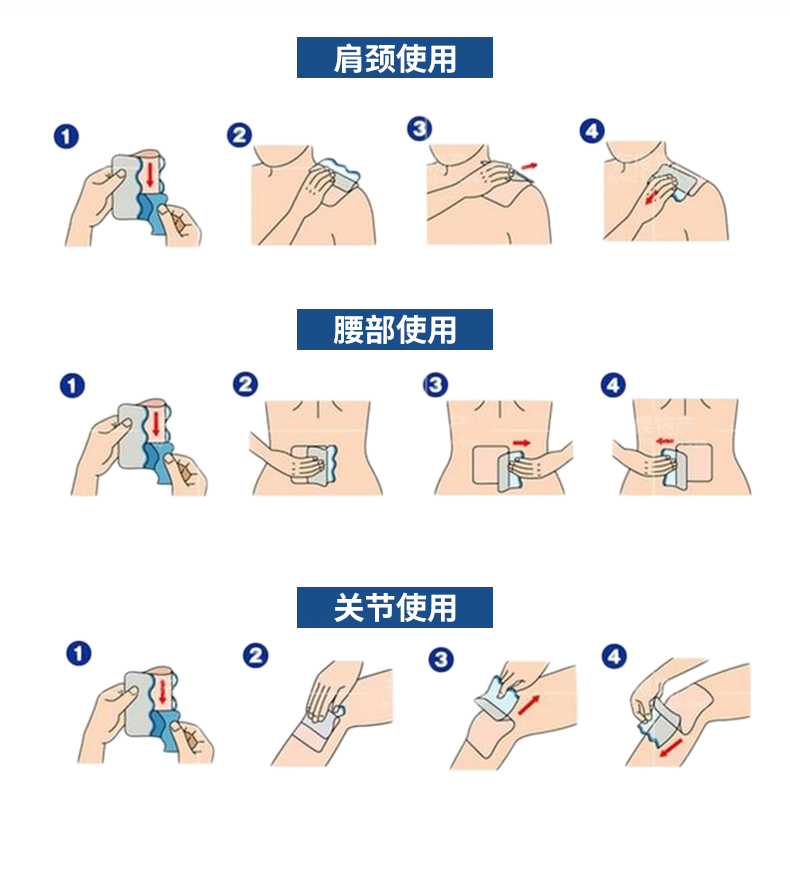 肩颈使用

1 2 3 4

腰部使用

1 2 3 4

关节使用

1 2 3 4