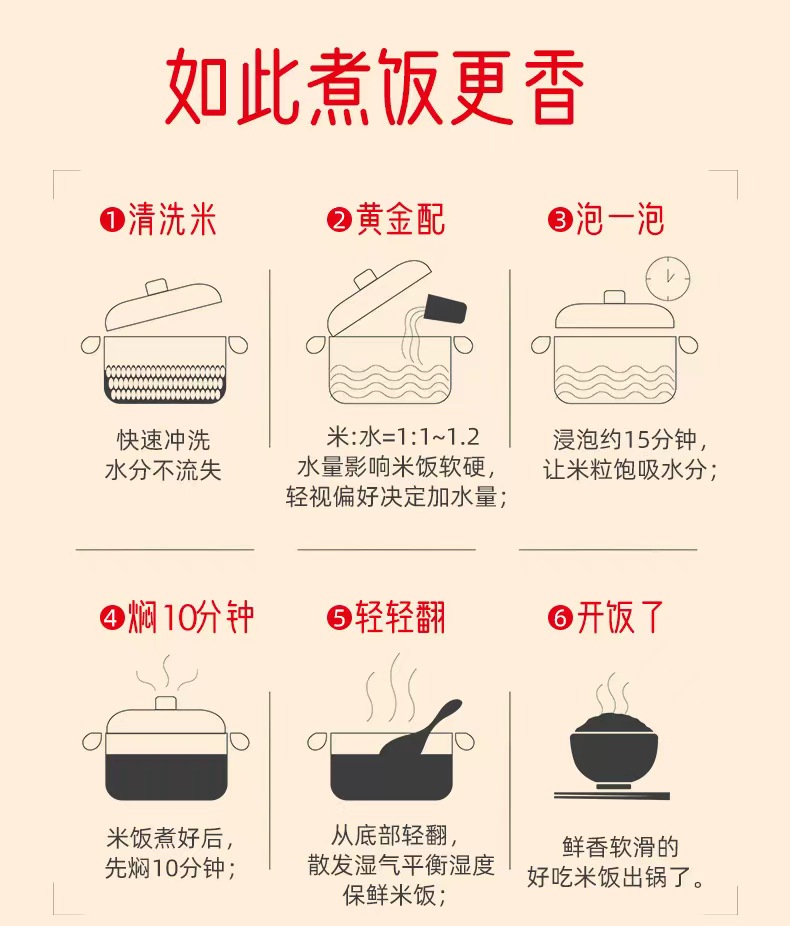 如此煮饭更香

❶清洗米

快速冲洗
水分不流失

❷黄金配

米:水=1:1~1.2
水量影响米饭软硬,
轻视偏好决定加水量;

❸泡一泡

浸泡约15分钟,
让米粒饱吸水分;

❹焖10分钟

米饭煮好后,
先焖10分钟;

❺轻轻翻

从底部轻翻,
散发湿气平衡湿度
保鲜米饭;

❻开饭了

鲜香软滑的
好吃米饭出锅了。