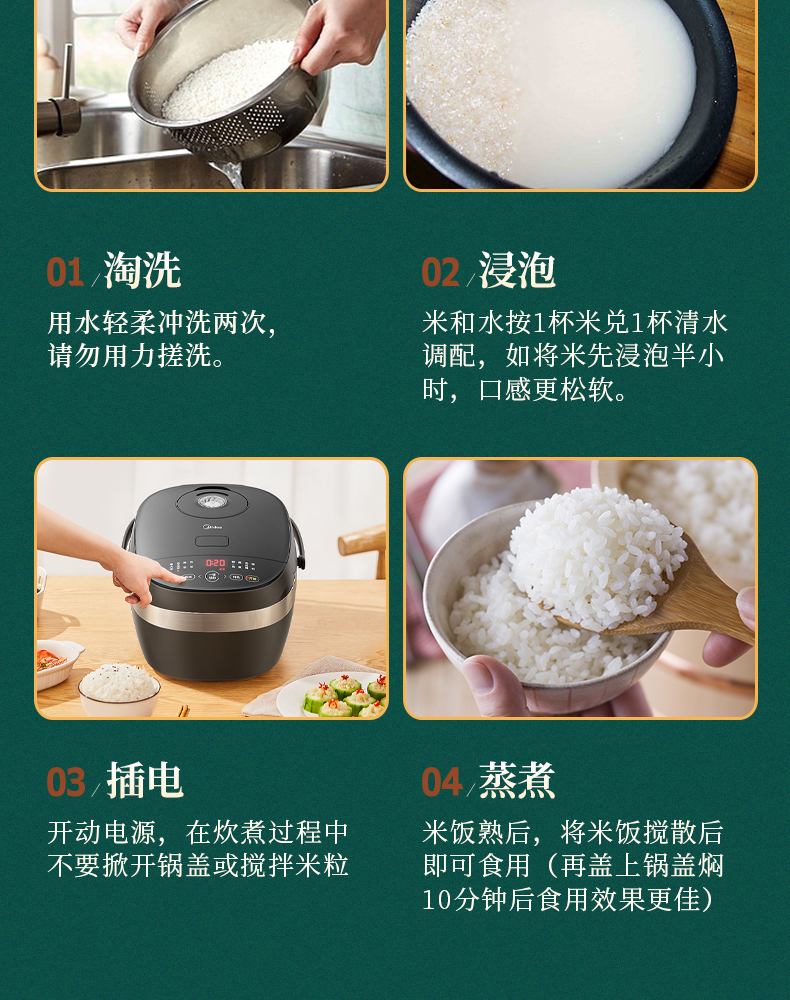 01 / 淘洗

用水轻柔冲洗两次，请勿用力搓洗。

02 / 浸泡

米和水按1杯米兑1杯清水调配，如将米先浸泡半小时，口感更松软。

Midea

0:20

03 / 插电

开动电源，在炊煮过程中不要掀开锅盖或搅拌米粒

04 / 蒸煮

米饭熟后，将米饭搅散后即可食用（再盖上锅盖焖10分钟后食用效果更佳）