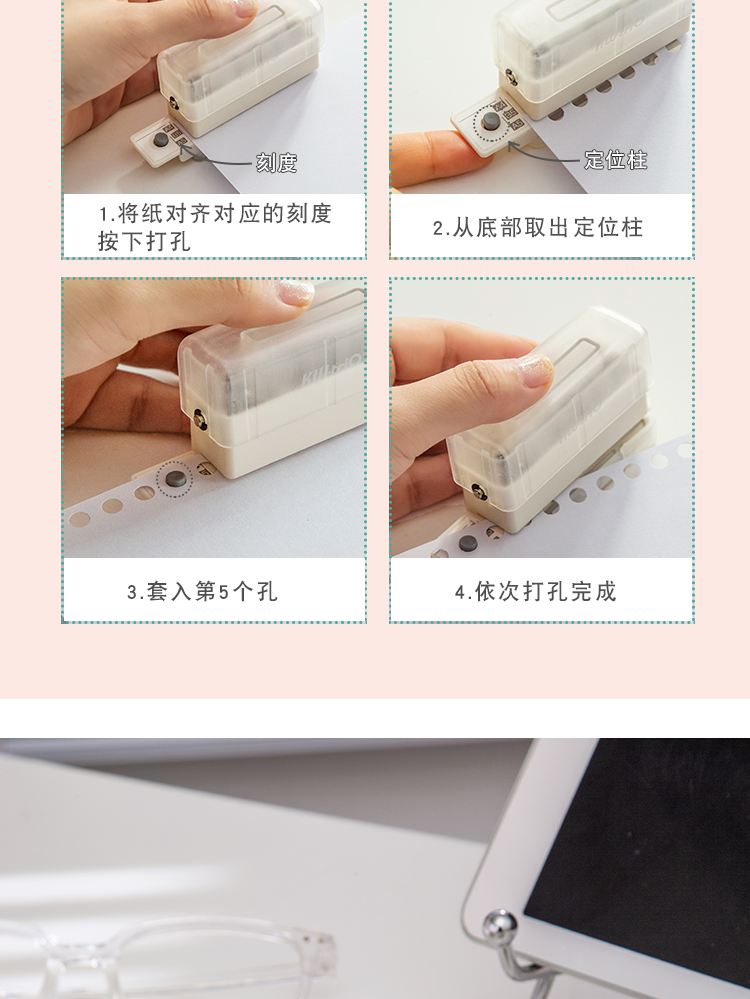 刻度

1.将纸对齐对应的刻度按下打孔

定位柱

2.从底部取出定位柱

3.套入第5个孔

4.依次打孔完成