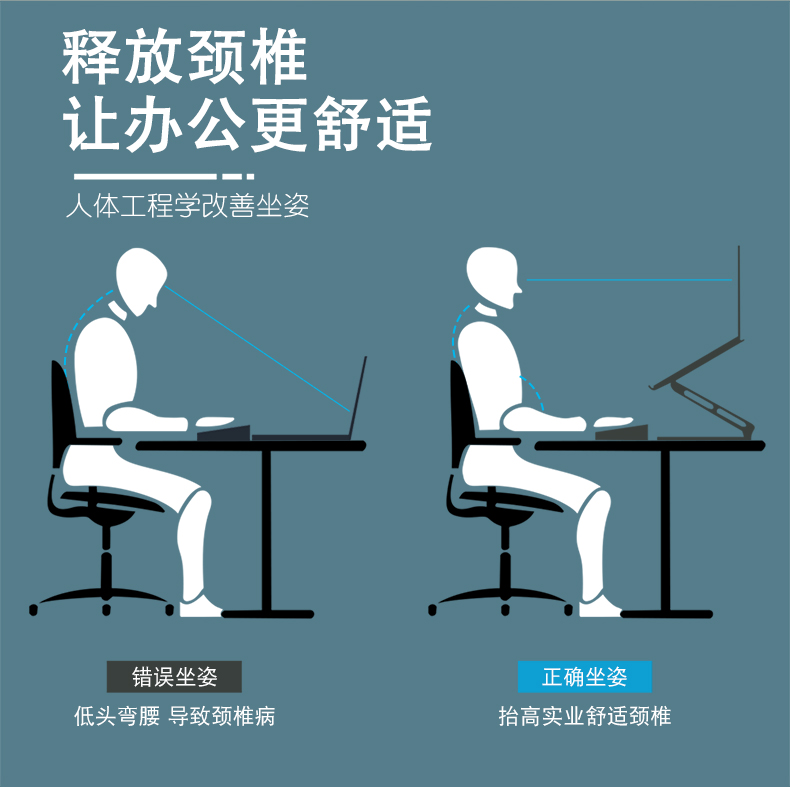 释放颈椎
让办公更舒适

人体工程学改善坐姿

错误坐姿

低头弯腰 导致颈椎病

正确坐姿

抬高实业舒适颈椎