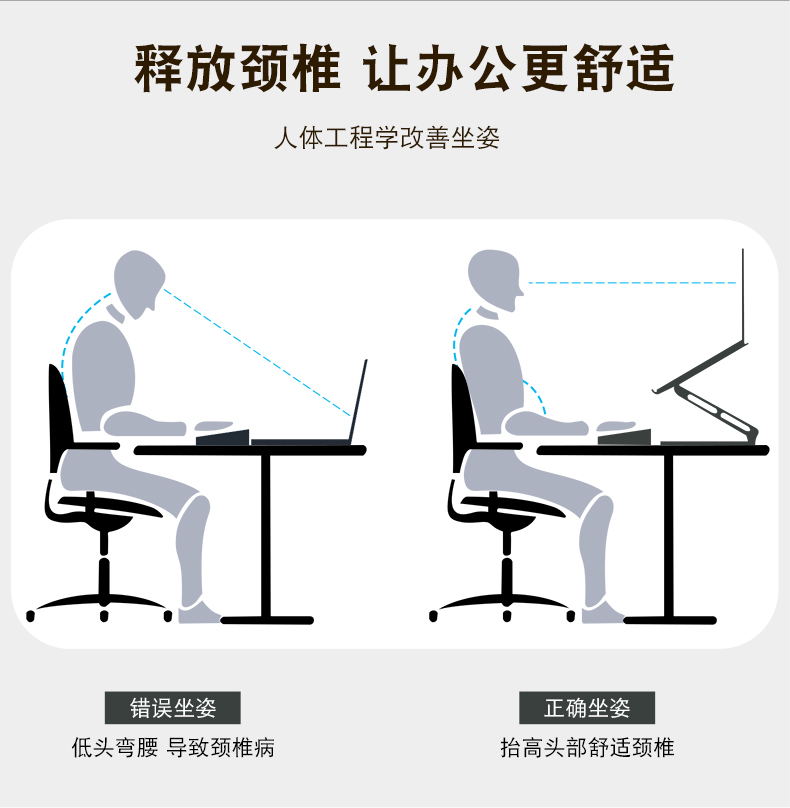 释放颈椎 让办公更舒适

人体工程学改善坐姿

错误坐姿

低头弯腰 导致颈椎病

正确坐姿

抬高头部舒适颈椎