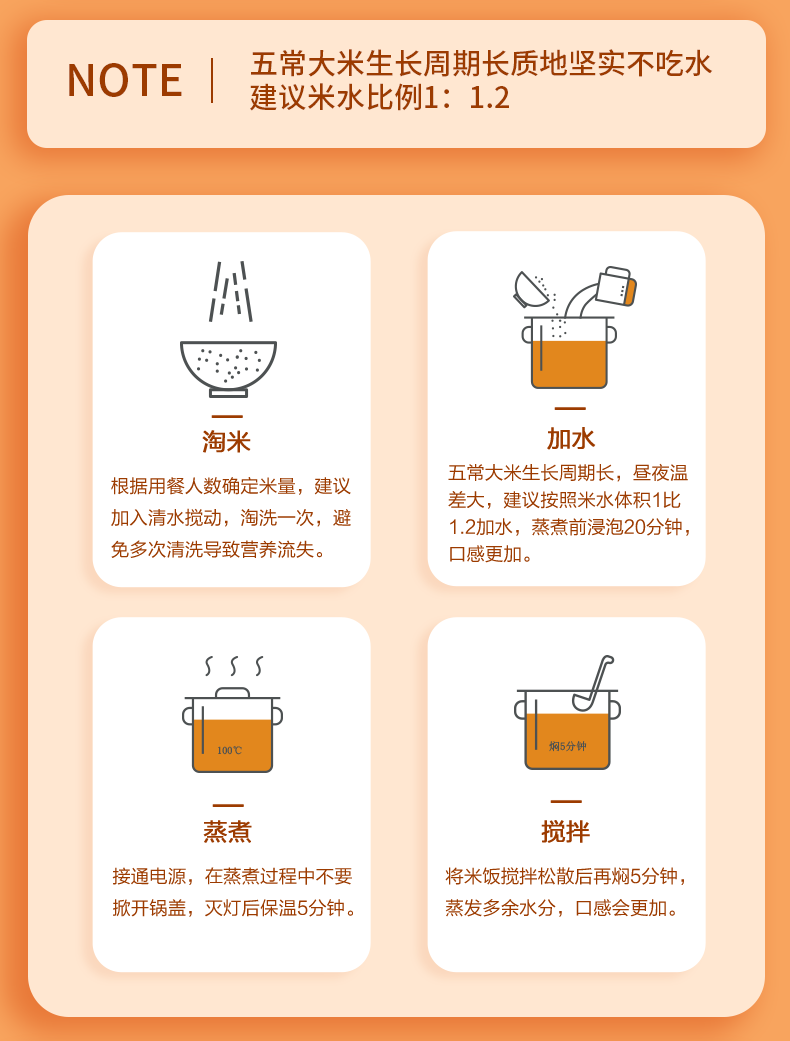 NOTE

五常大米生长周期长质地坚实不吃水
建议米水比例1：1.2

淘米

根据用餐人数确定米量，建议加入清水搅动，淘洗一次，避免多次清洗导致营养流失。

加水

五常大米生长周期长，昼夜温差大，建议按照米水体积1比1.2加水，蒸煮前浸泡20分钟，口感更加。

100℃

蒸煮

接通电源，在蒸煮过程中不要掀开锅盖，灭灯后保温5分钟。

焖5分钟

搅拌

将米饭搅拌松散后再焖5分钟，蒸发多余水分，口感会更加。