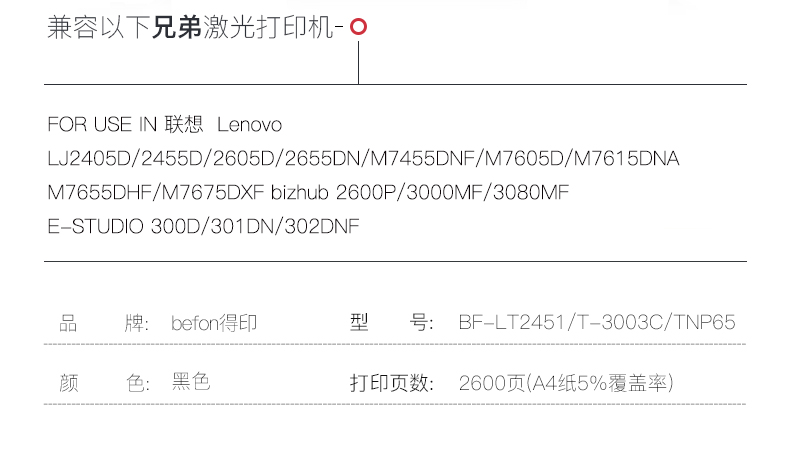 兼容以下兄弟激光打印机-

FOR USE IN 联想 Lenovo
LJ2405D/2455D/2605D/2655DN/M7455DNF/M7605D/M7615DNA
M7655DHF/M7675DXF bizhub 2600P/3000MF/3080MF
E-STUDIO 300D/301DN/302DNF

品　　牌: befon得印　　型　　号: BF-LT2451/T-3003C/TNP65

颜　　色: 黑色　　打印页数: 2600页(A4纸5%覆盖率)