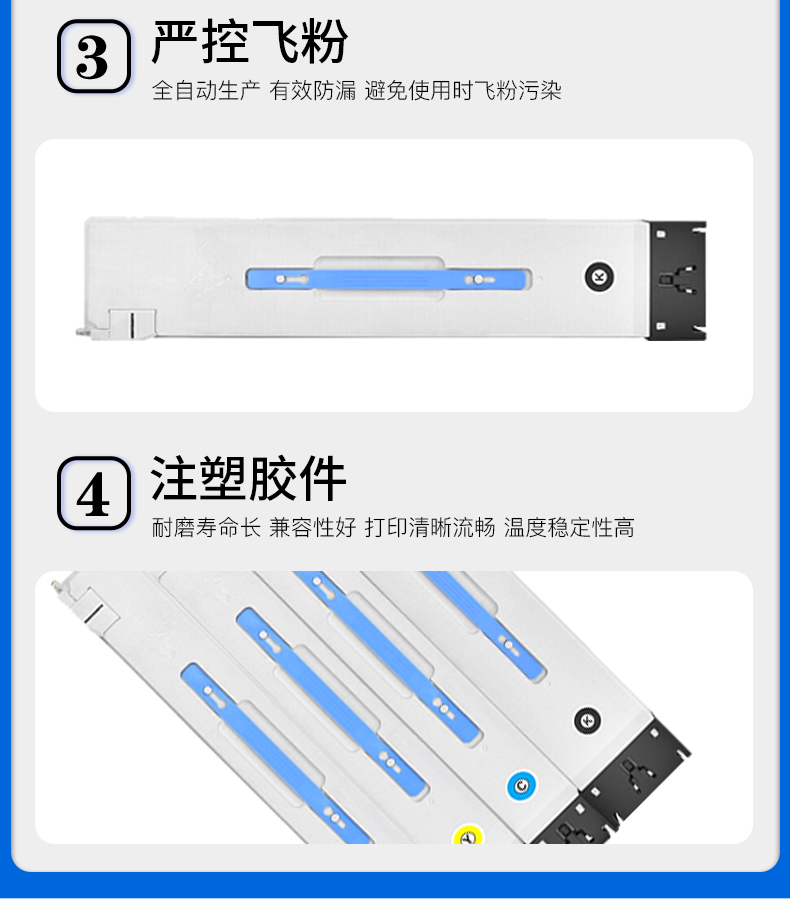 3
严控飞粉
全自动生产 有效防漏 避免使用时飞粉污染

K

4
注塑胶件
耐磨寿命长 兼容性好 打印清晰流畅 温度稳定性高

K

C

Y