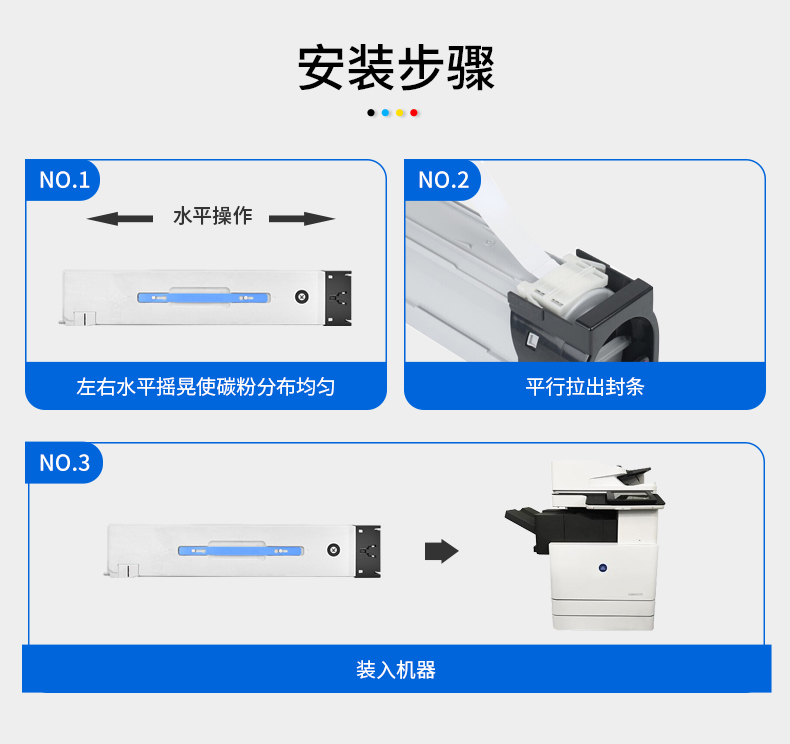 安装步骤

NO.1

水平操作

左右水平摇晃使碳粉分布均匀

NO.2

平行拉出封条

NO.3

装入机器