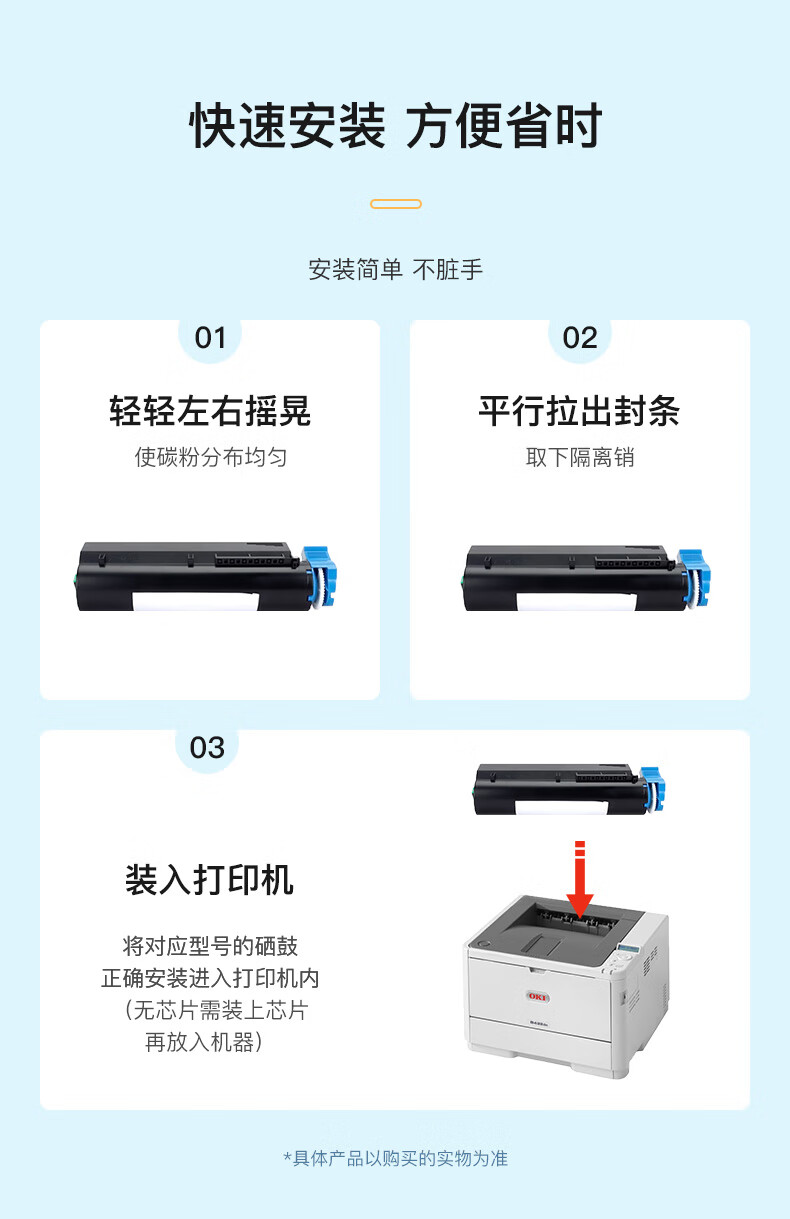 快速安装 方便省时

安装简单 不脏手

01

轻轻左右摇晃

使碳粉分布均匀

02

平行拉出封条

取下隔离销

03

装入打印机

将对应型号的硒鼓
正确安装进入打印机内
（无芯片需装上芯片
再放入机器）

OKI

*具体产品以购买的实物为准