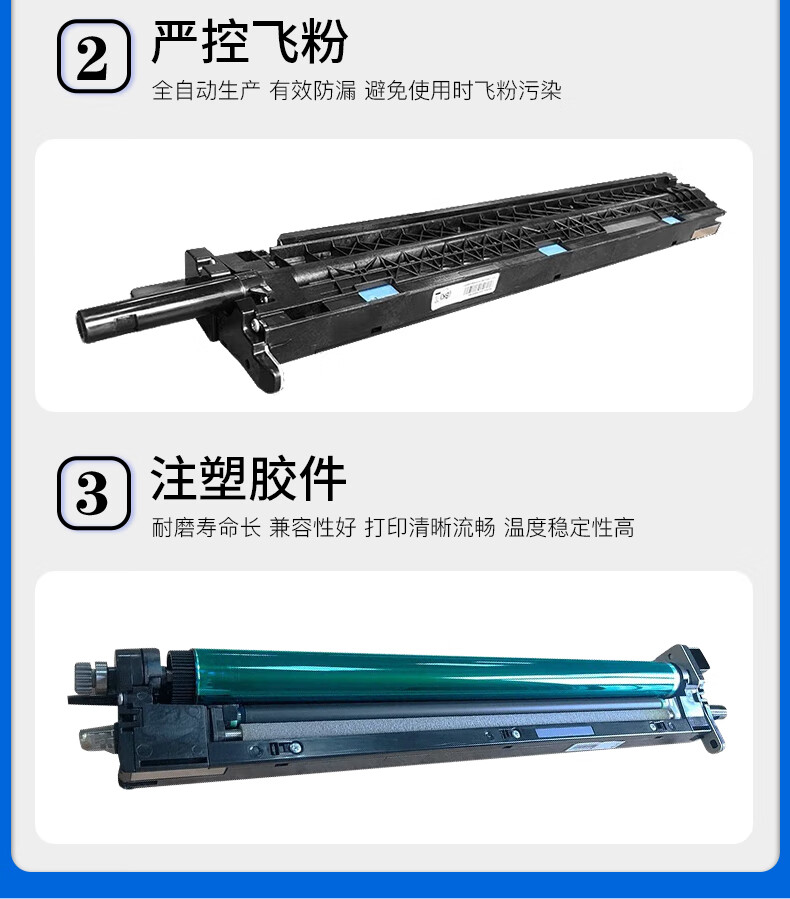 2 严控飞粉

全自动生产 有效防漏 避免使用时飞粉污染

3 注塑胶件

耐磨寿命长 兼容性好 打印清晰流畅 温度稳定性高