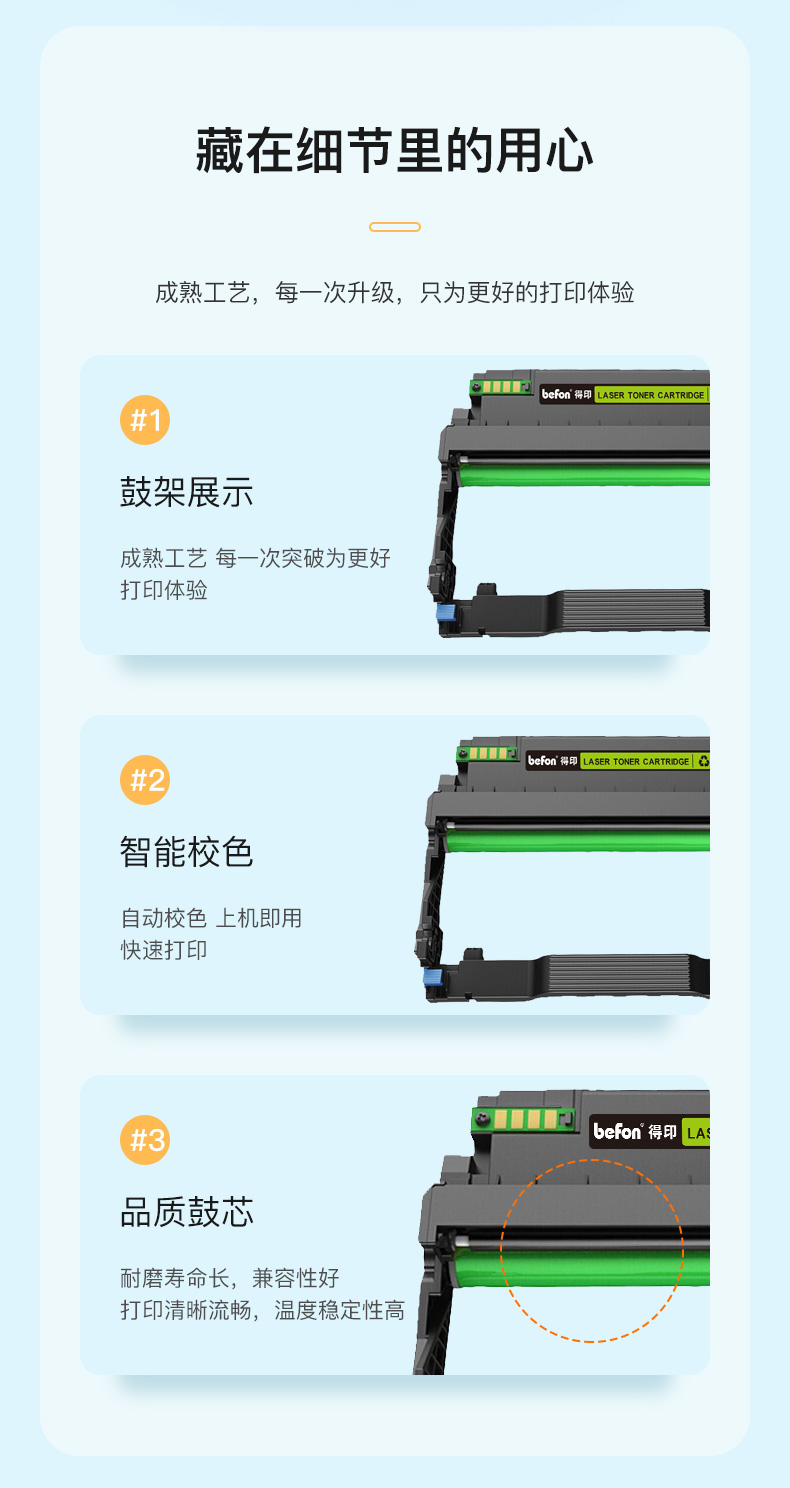 藏在细节里的用心

成熟工艺，每一次升级，只为更好的打印体验

#1

鼓架展示

成熟工艺 每一次突破为更好打印体验

befon 得印 LASER TONER CARTRIDGE

#2

智能校色

自动校色 上机即用
快速打印

befon 得印 LASER TONER CARTRIDGE

#3

品质鼓芯

耐磨寿命长，兼容性好
打印清晰流畅，温度稳定性高

befon 得印 LAS