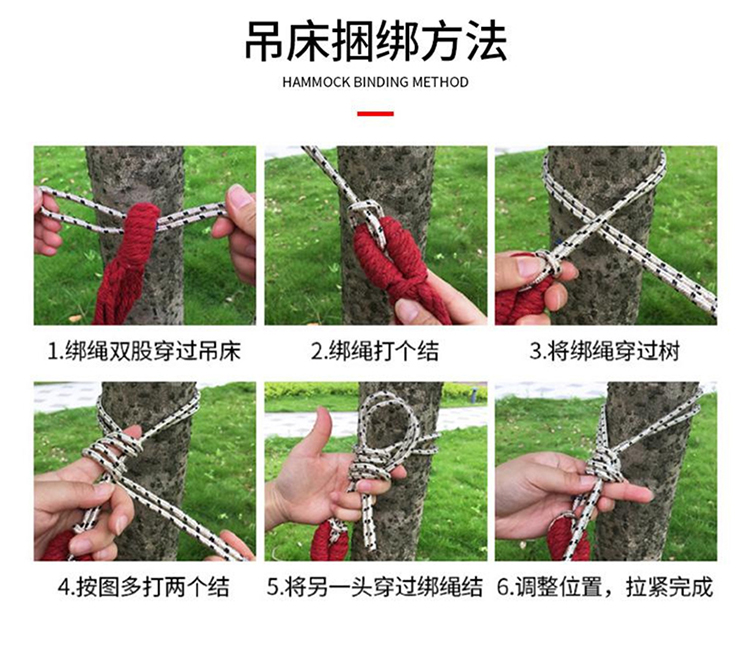 吊床捆绑方法

HAMMOCK BINDING METHOD

1.绑绳双股穿过吊床

2.绑绳打个结

3.将绑绳穿过树

4.按图多打两个结

5.将另一头穿过绑绳结

6.调整位置，拉紧完成