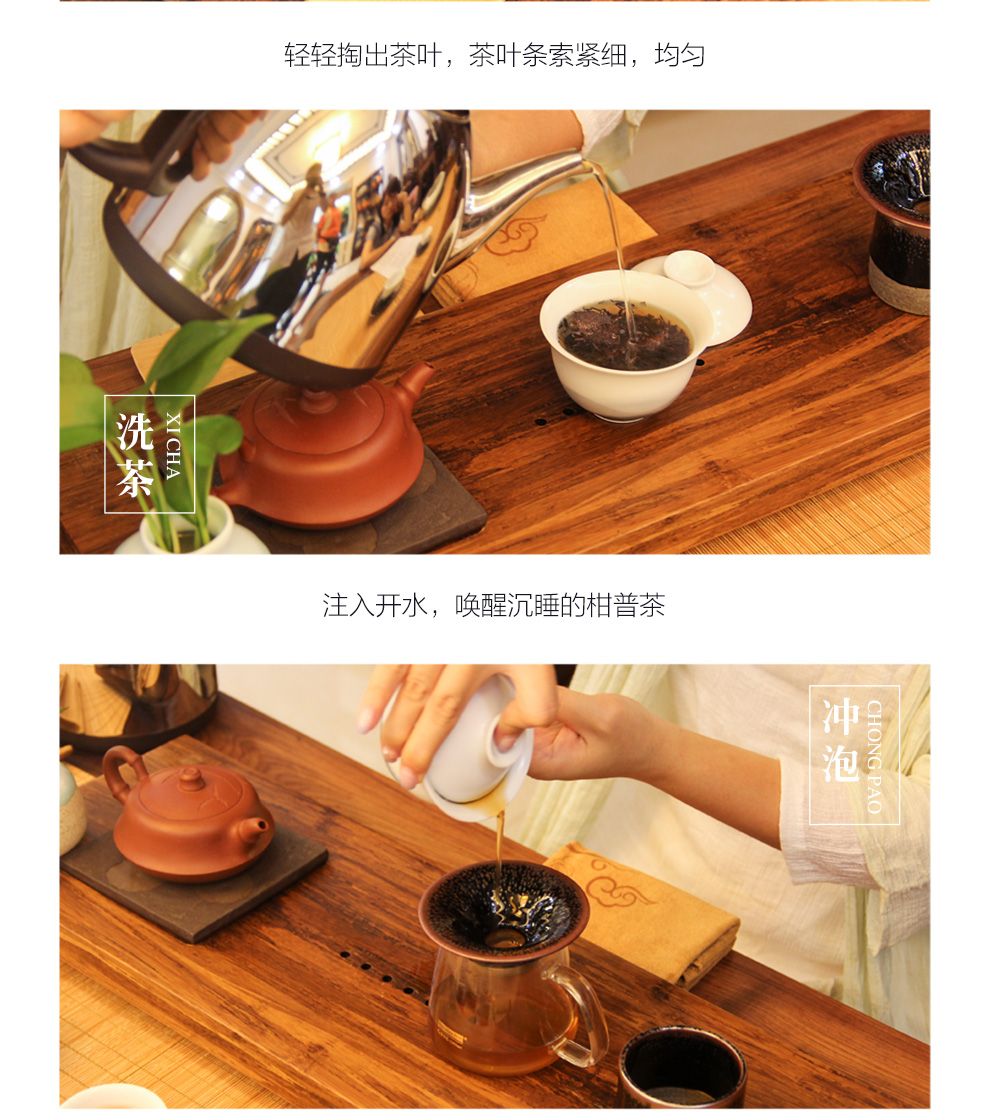 轻轻掏出茶叶，茶叶条索紧细，均匀

洗茶 XI CHA

注入开水，唤醒沉睡的柑普茶

冲泡 CHONG PAO