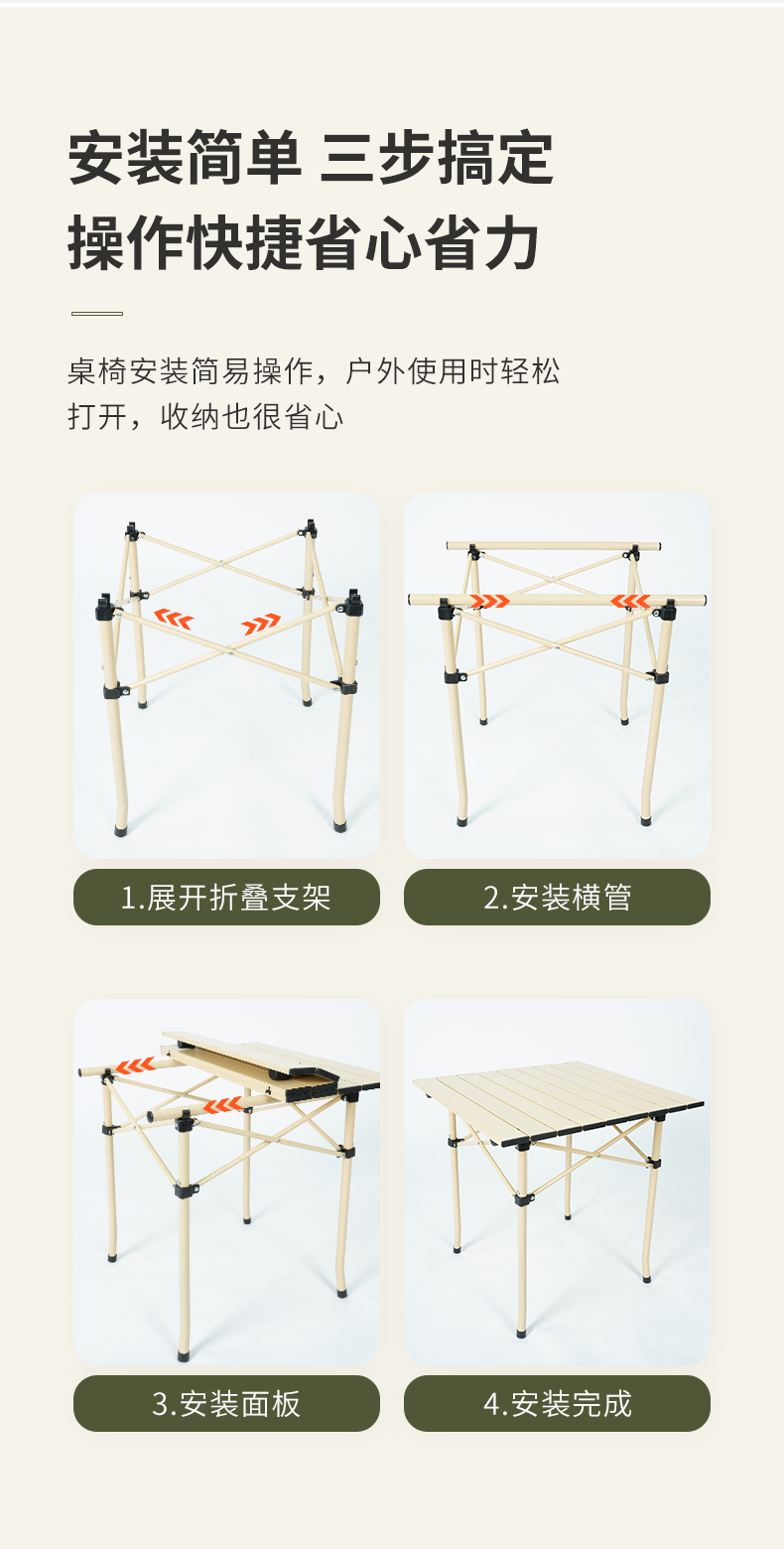 安装简单 三步搞定
操作快捷省心省力

桌椅安装简易操作，户外使用时轻松打开，收纳也很省心

1.展开折叠支架

2.安装横管

3.安装面板

4.安装完成