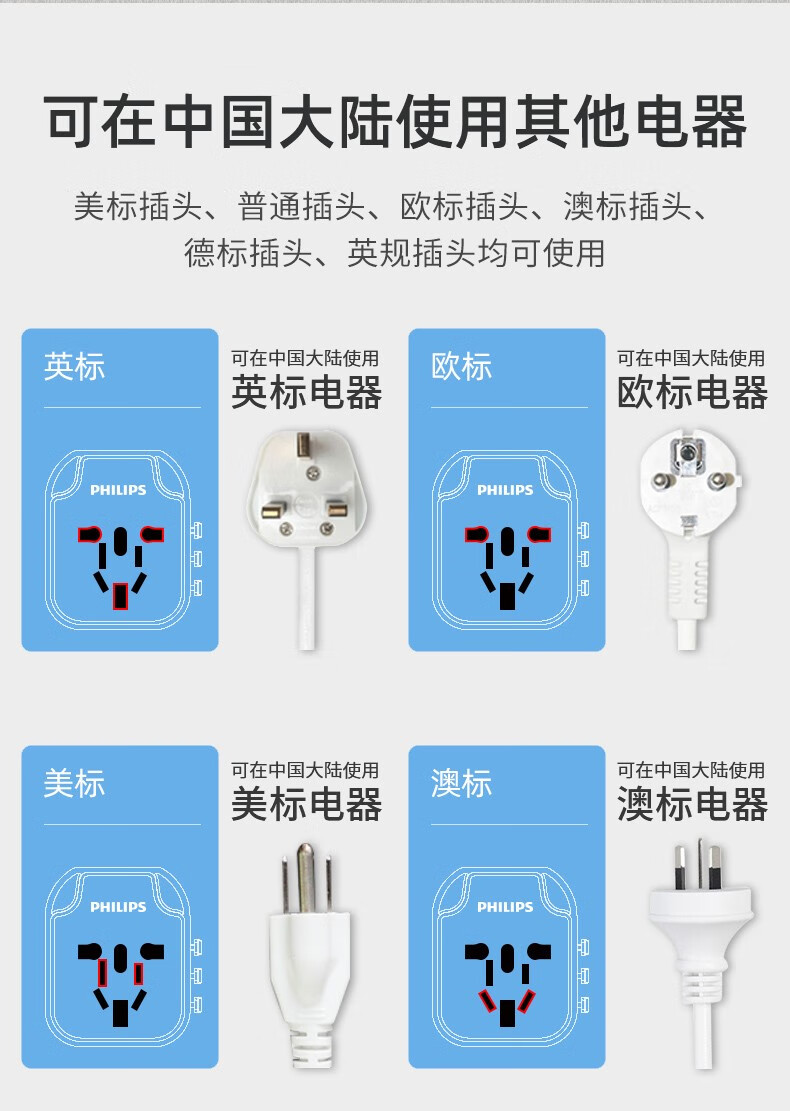 可在中国大陆使用其他电器

美标插头、普通插头、欧标插头、澳标插头、德标插头、英规插头均可使用

英标

PHILIPS

可在中国大陆使用
英标电器

欧标

PHILIPS

可在中国大陆使用
欧标电器

美标

PHILIPS

可在中国大陆使用
美标电器

澳标

PHILIPS

可在中国大陆使用
澳标电器