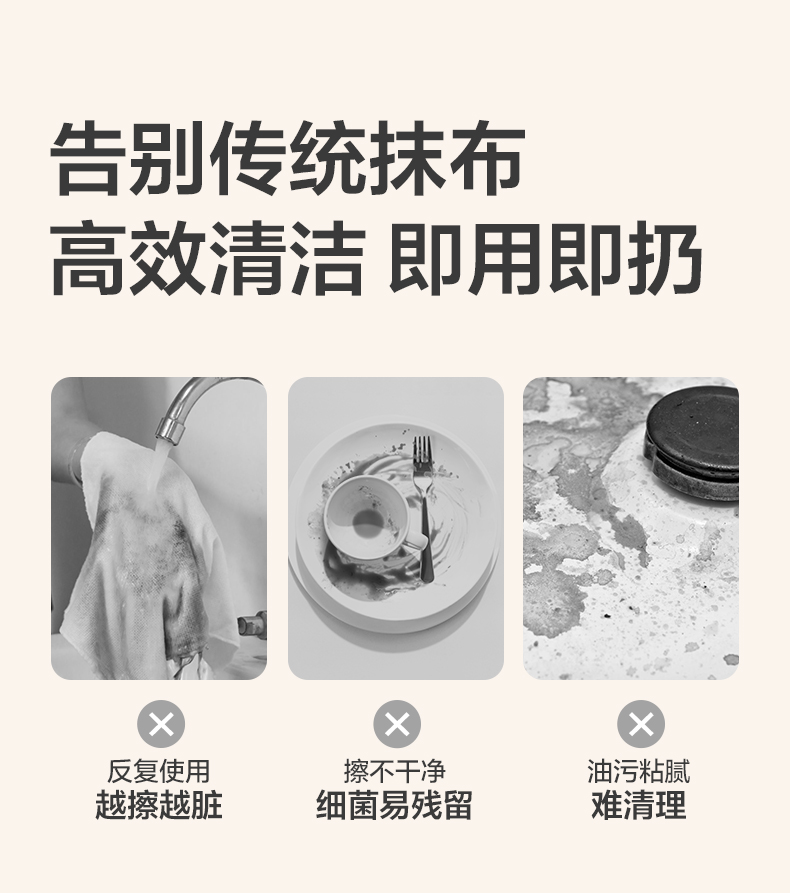 告别传统抹布
高效清洁 即用即扔

反复使用
越擦越脏

擦不干净
细菌易残留

油污粘腻
难清理