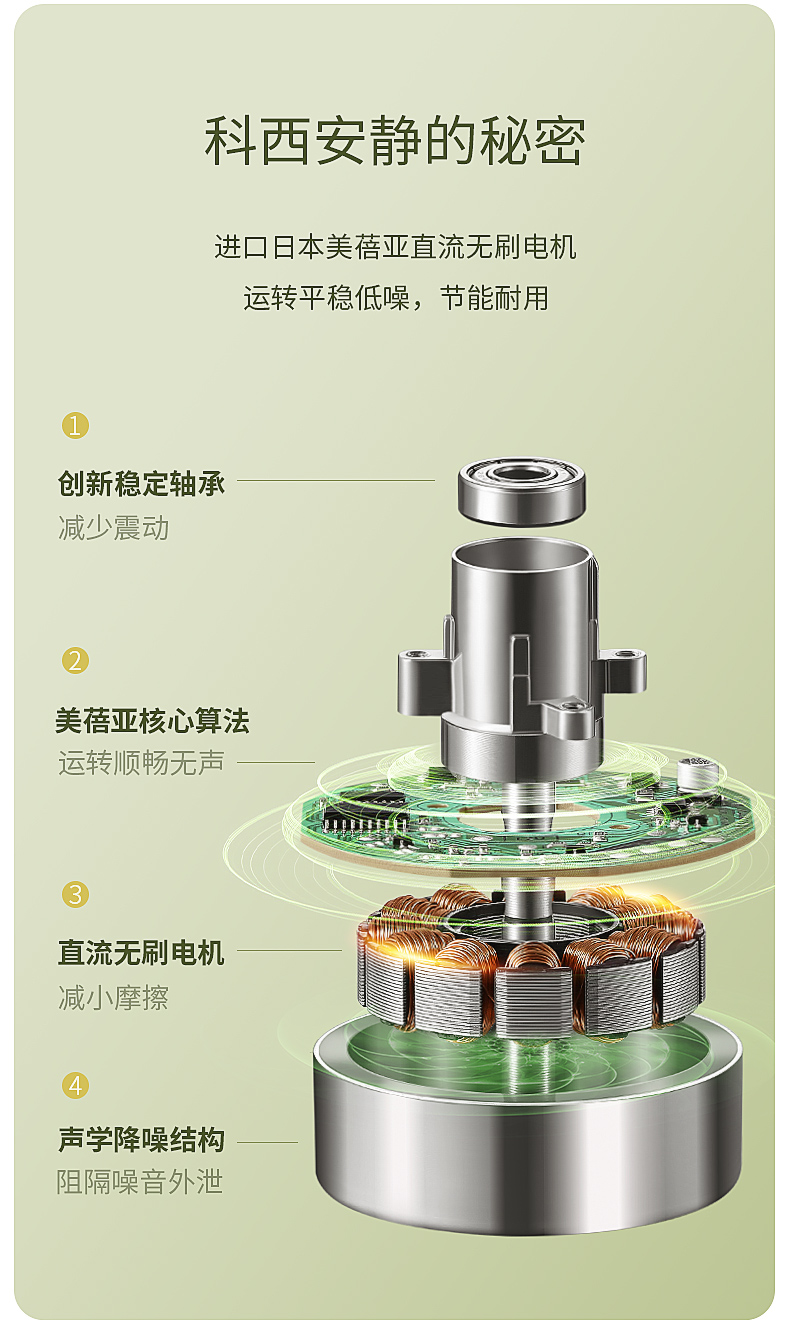 科西安静的秘密

进口日本美蓓亚直流无刷电机
运转平稳低噪，节能耐用

1
创新稳定轴承
减少震动

2
美蓓亚核心算法
运转顺畅无声

3
直流无刷电机
减小摩擦

4
声学降噪结构
阻隔噪音外泄