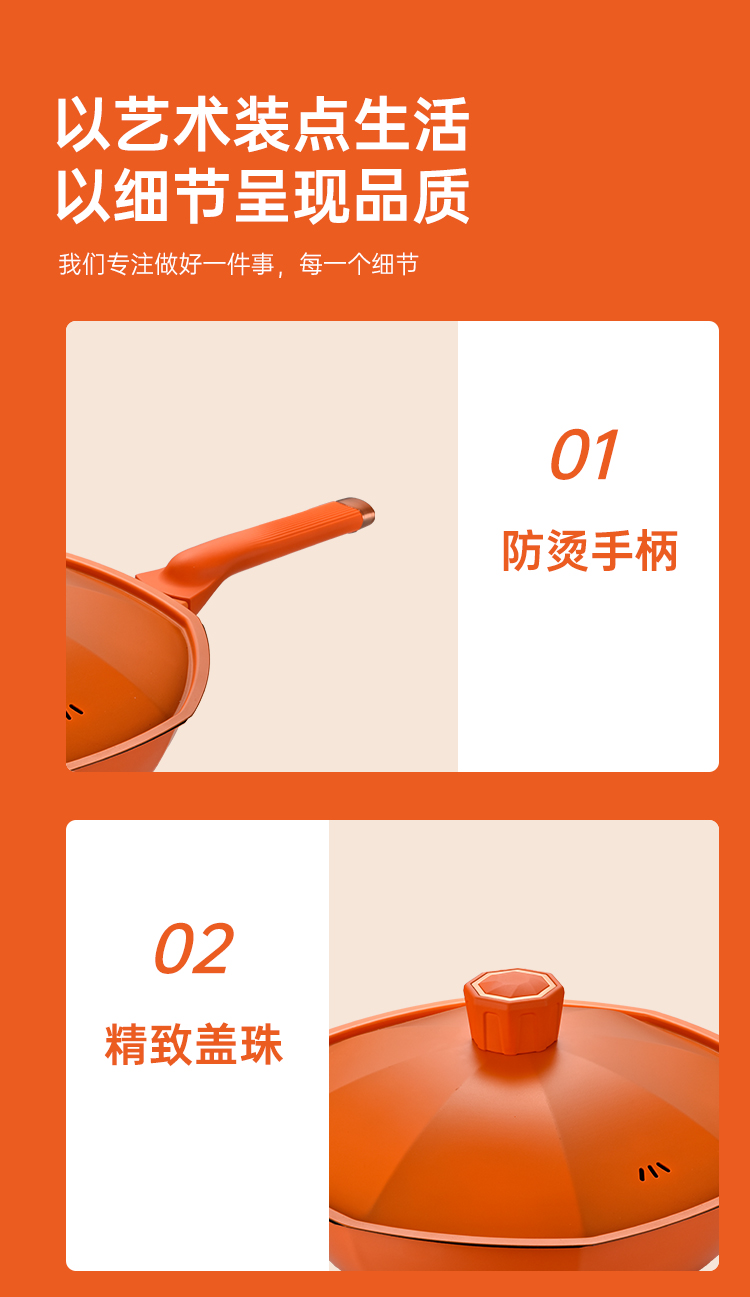 以艺术装点生活
以细节呈现品质

我们专注做好一件事，每一个细节

01

防烫手柄

02

精致盖珠