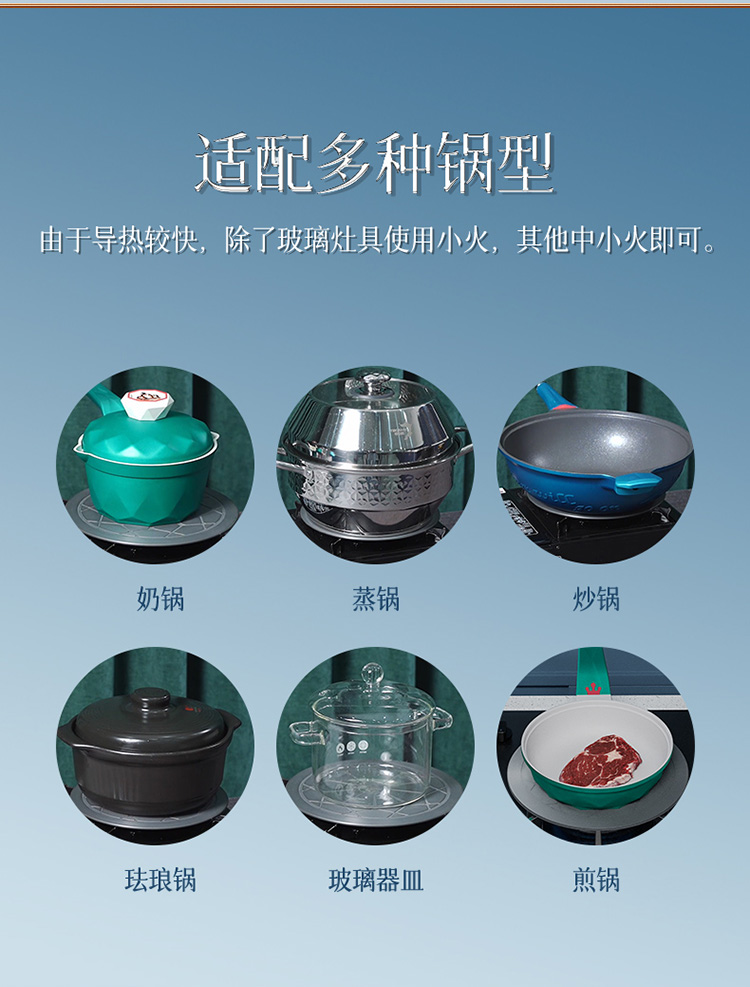 适配多种锅型

由于导热较快，除了玻璃灶具使用小火，其他中小火即可。

奶锅

蒸锅

炒锅

珐琅锅

玻璃器皿

煎锅