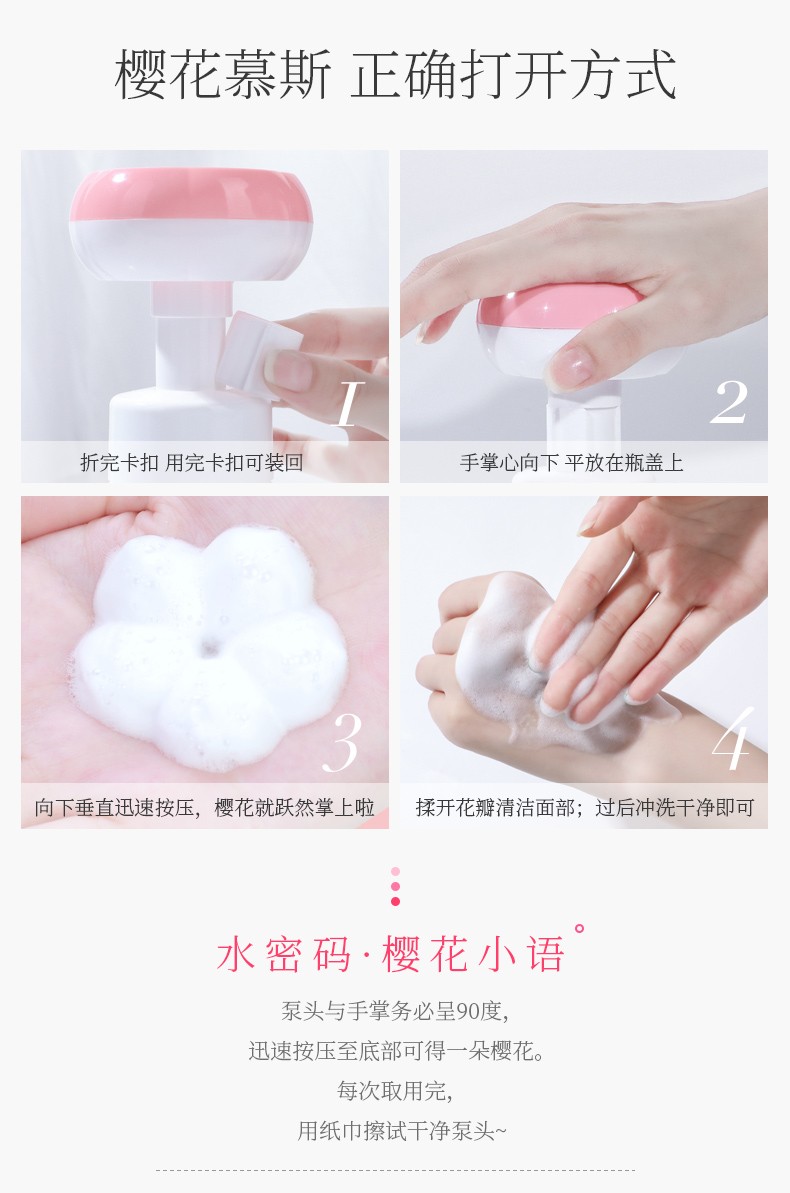 樱花慕斯 正确打开方式

1
折完卡扣 用完卡扣可装回

2
手掌心向下 平放在瓶盖上

3
向下垂直迅速按压，樱花就跃然掌上啦

4
揉开花瓣清洁面部；过后冲洗干净即可

水密码·樱花小语

泵头与手掌务必呈90度，
迅速按压至底部可得一朵樱花。
每次取用完，
用纸巾擦试干净泵头~