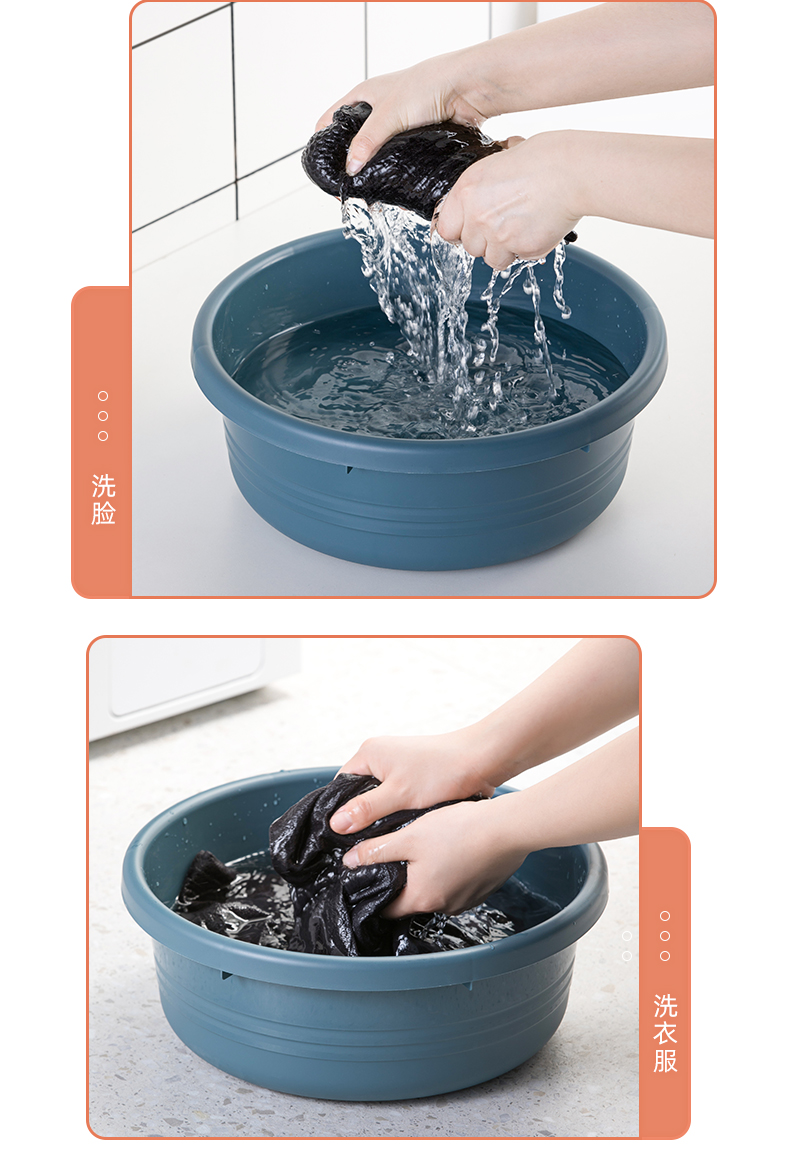 洗脸

洗衣服