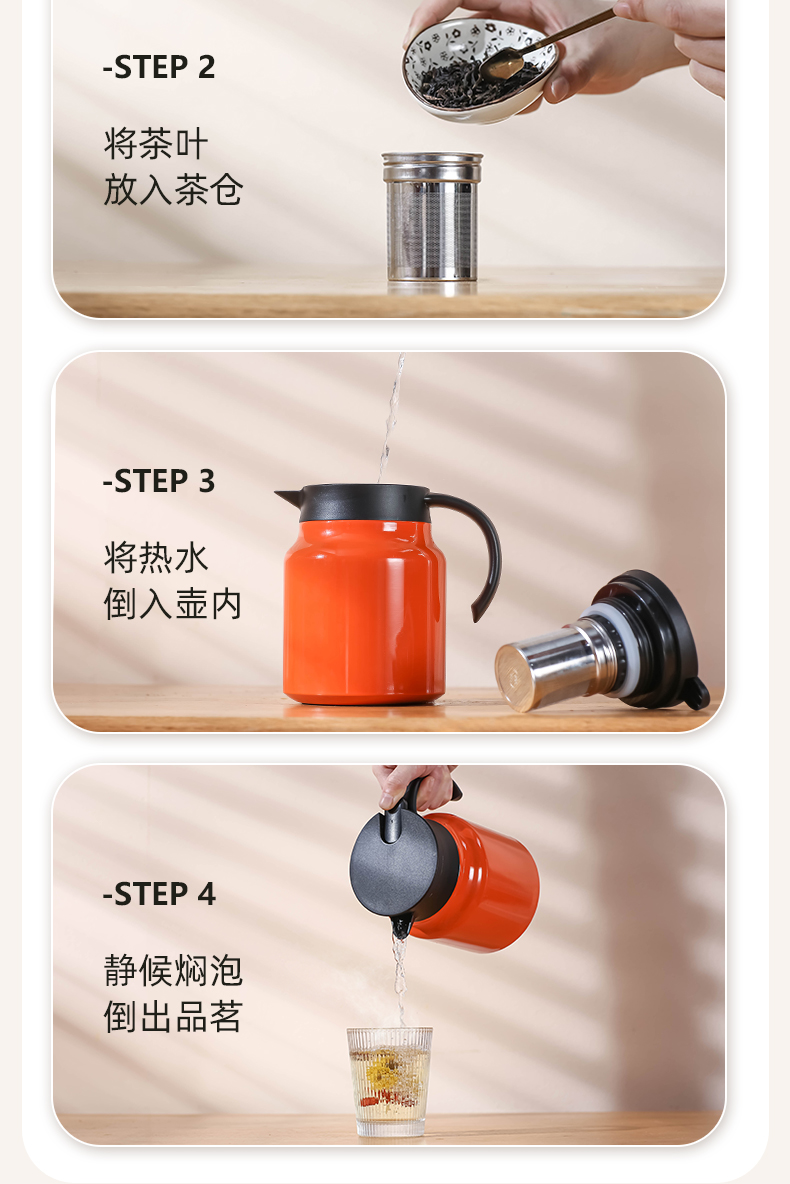 -STEP 2

将茶叶
放入茶仓

-STEP 3

将热水
倒入壶内

-STEP 4

静候焖泡
倒出品茗