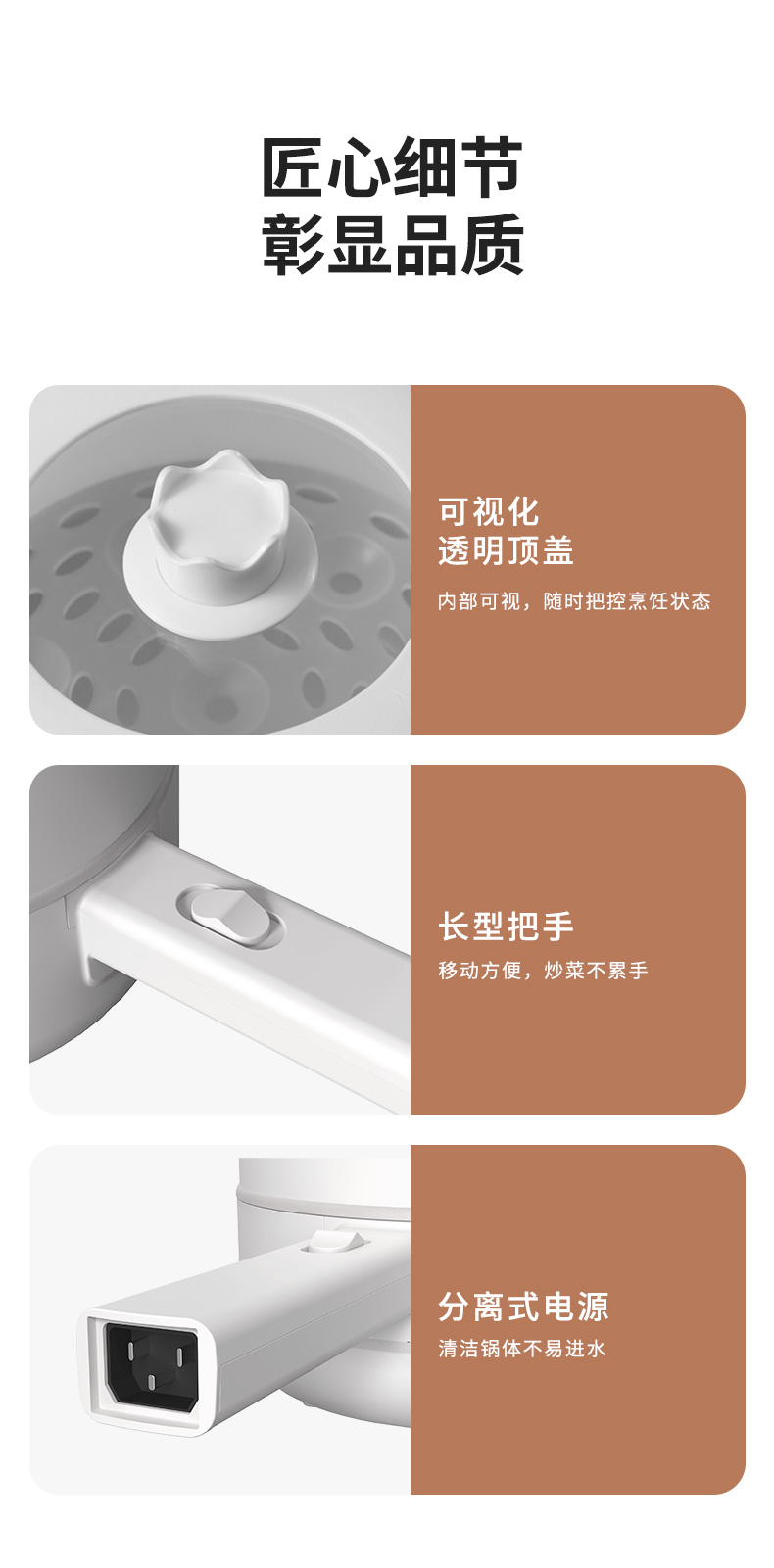 匠心细节
彰显品质

可视化
透明顶盖

内部可视，随时把控烹饪状态

长型把手

移动方便，炒菜不累手

分离式电源

清洁锅体不易进水