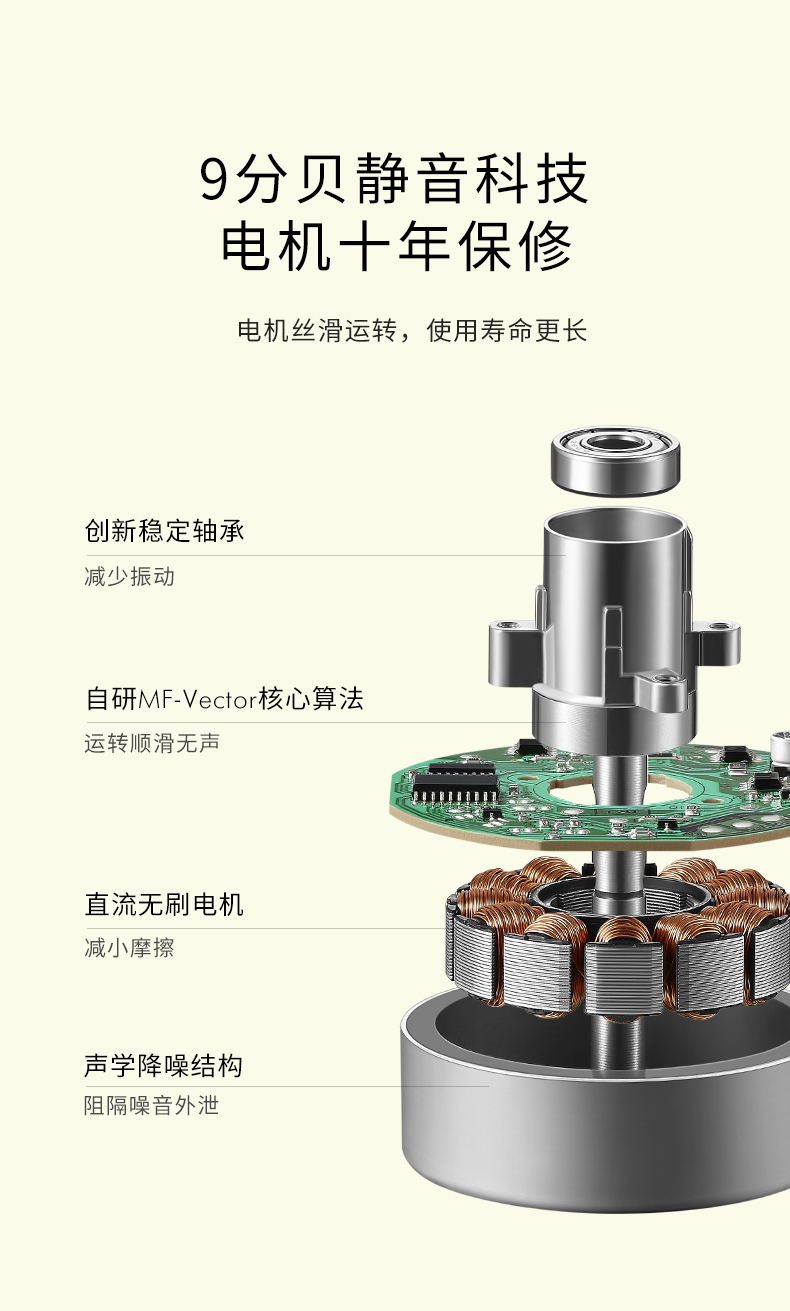 9分贝静音科技
电机十年保修

电机丝滑运转，使用寿命更长

创新稳定轴承
减少振动

自研MF-Vector核心算法
运转顺滑无声

直流无刷电机
减小摩擦

声学降噪结构
阻隔噪音外泄