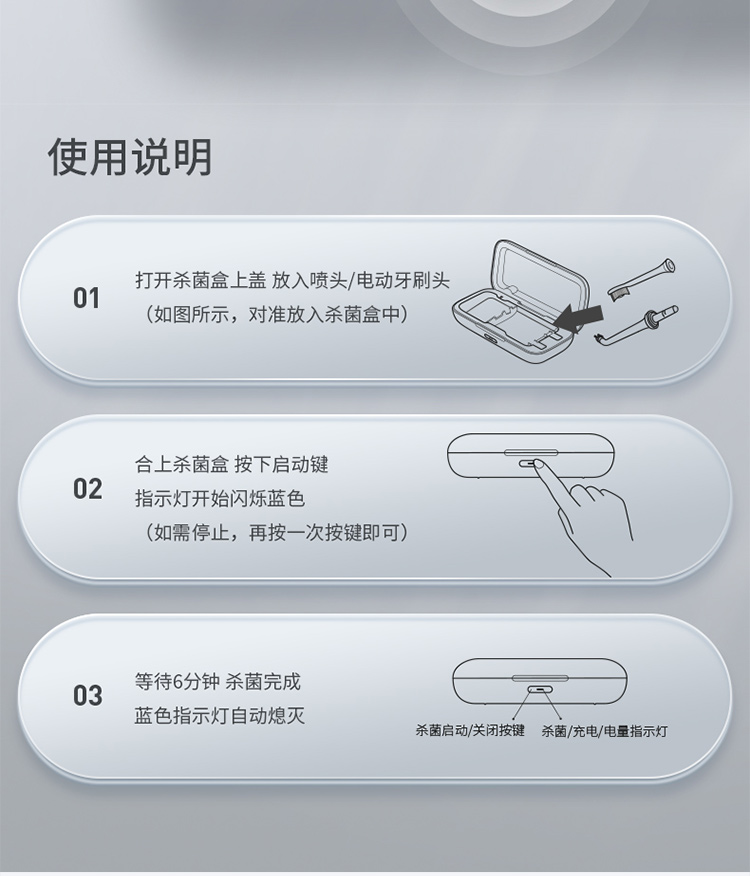 使用说明

01

打开杀菌盒上盖 放入喷头/电动牙刷头
（如图所示，对准放入杀菌盒中）

02

合上杀菌盒 按下启动键
指示灯开始闪烁蓝色
（如需停止，再按一次按键即可）

03

等待6分钟 杀菌完成
蓝色指示灯自动熄灭

杀菌启动/关闭按键　杀菌/充电/电量指示灯