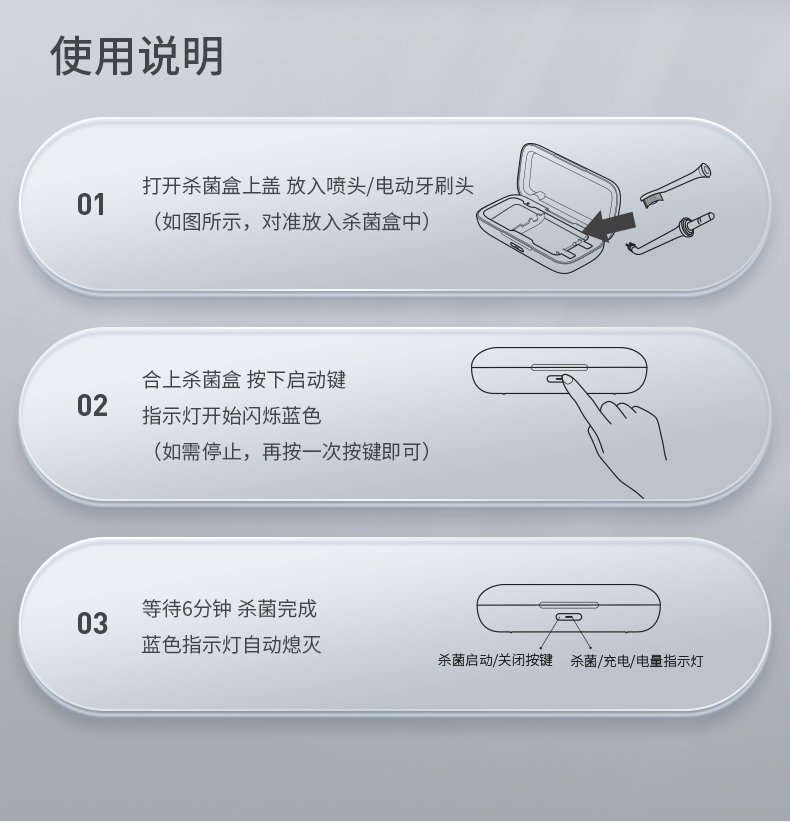 使用说明

01

打开杀菌盒上盖 放入喷头/电动牙刷头
（如图所示，对准放入杀菌盒中）

02

合上杀菌盒 按下启动键
指示灯开始闪烁蓝色
（如需停止，再按一次按键即可）

03

等待6分钟 杀菌完成
蓝色指示灯自动熄灭

杀菌启动/关闭按键
杀菌/充电/电量指示灯