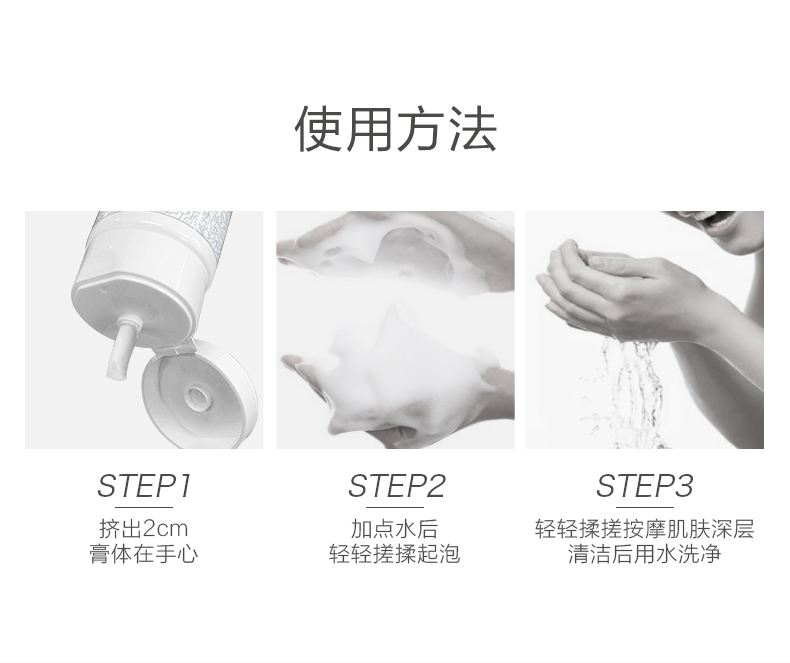 使用方法

STEP1
挤出2cm
膏体在手心

STEP2
加点水后
轻轻搓揉起泡

STEP3
轻轻揉搓按摩肌肤深层
清洁后用水洗净