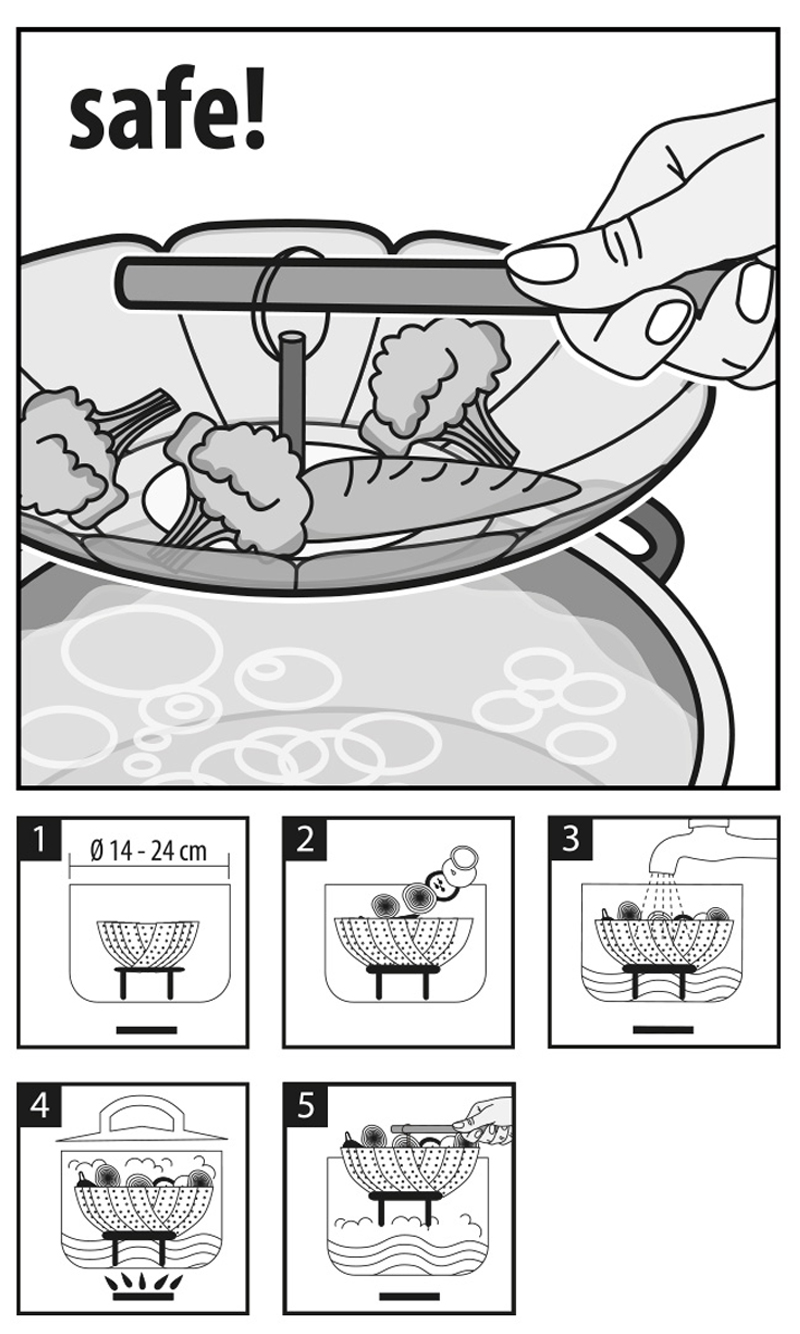 safe!

1
Ø 14 - 24 cm

2

3

4

5