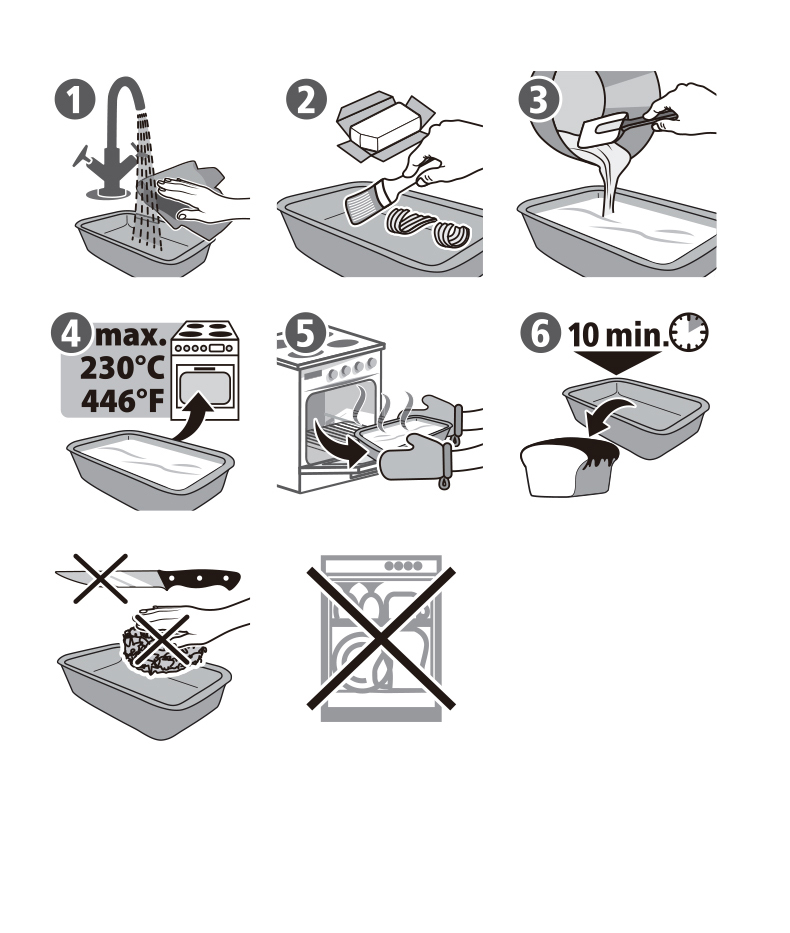 1
2
3
4 max.
230°C
446°F
5
6 10 min.