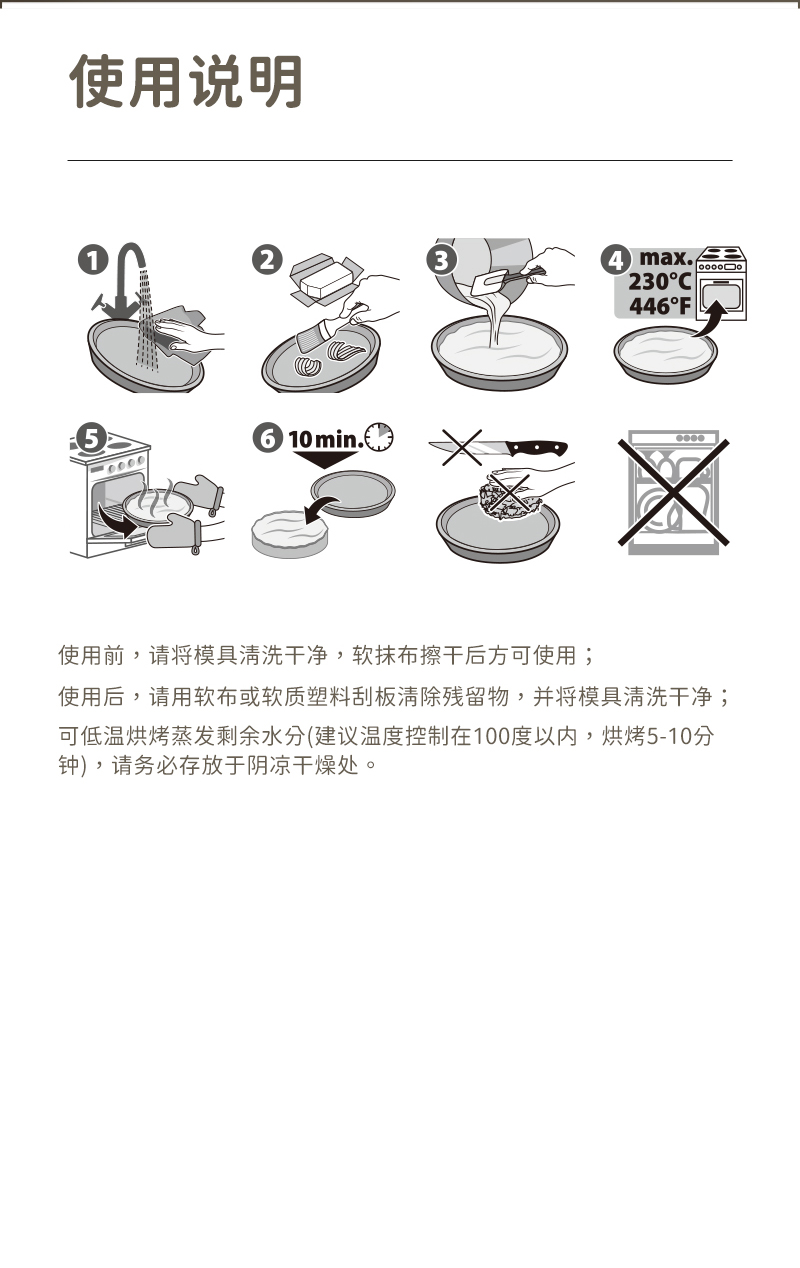 使用说明

1

2

3

4 max. 230°C 446°F

5

6 10 min.

使用前，请将模具清洗干净，软抹布擦干后方可使用；

使用后，请用软布或软质塑料刮板清除残留物，并将模具清洗干净；

可低温烘烤蒸发剩余水分(建议温度控制在100度以内，烘烤5-10分钟)，请务必存放于阴凉干燥处。