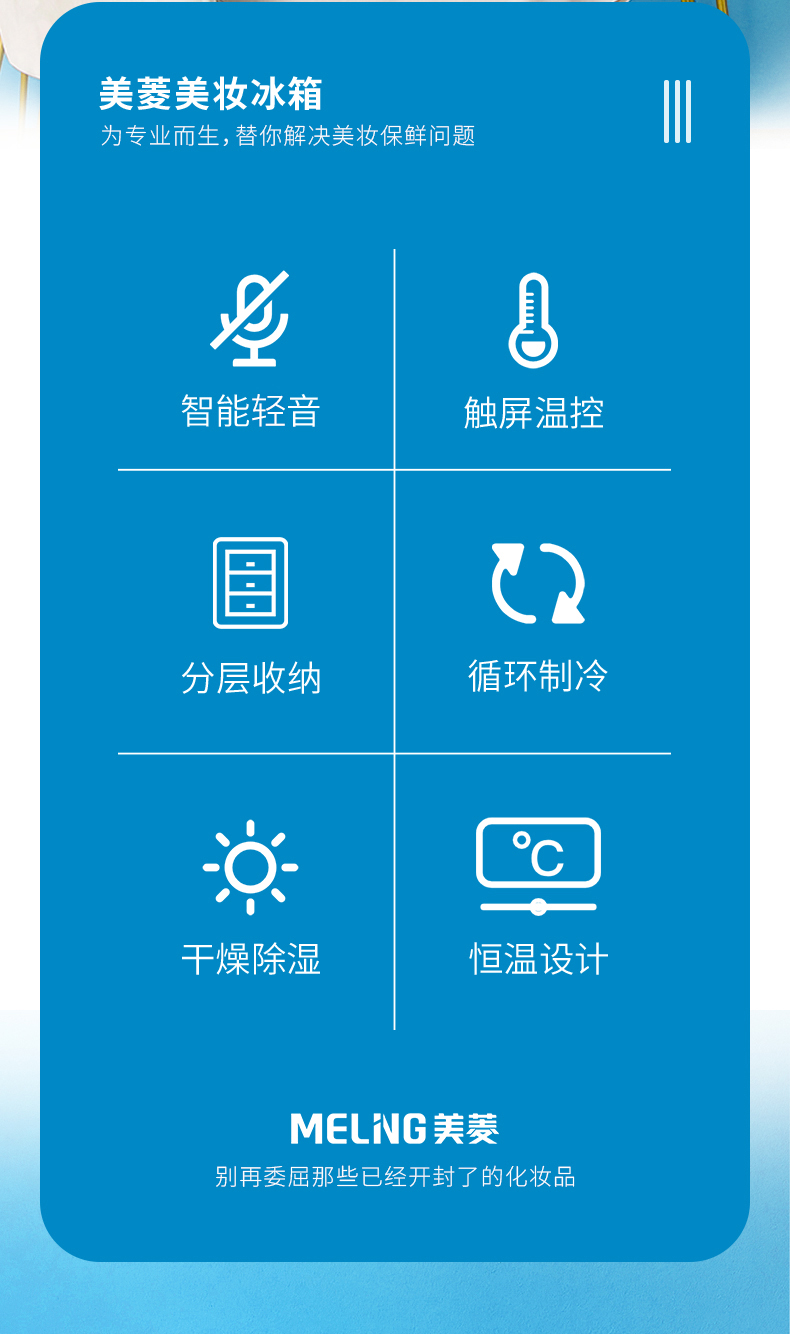 美菱美妆冰箱
为专业而生,替你解决美妆保鲜问题

智能轻音

触屏温控

分层收纳

循环制冷

干燥除湿

°C

恒温设计

MELING美菱
别再委屈那些已经开封了的化妆品