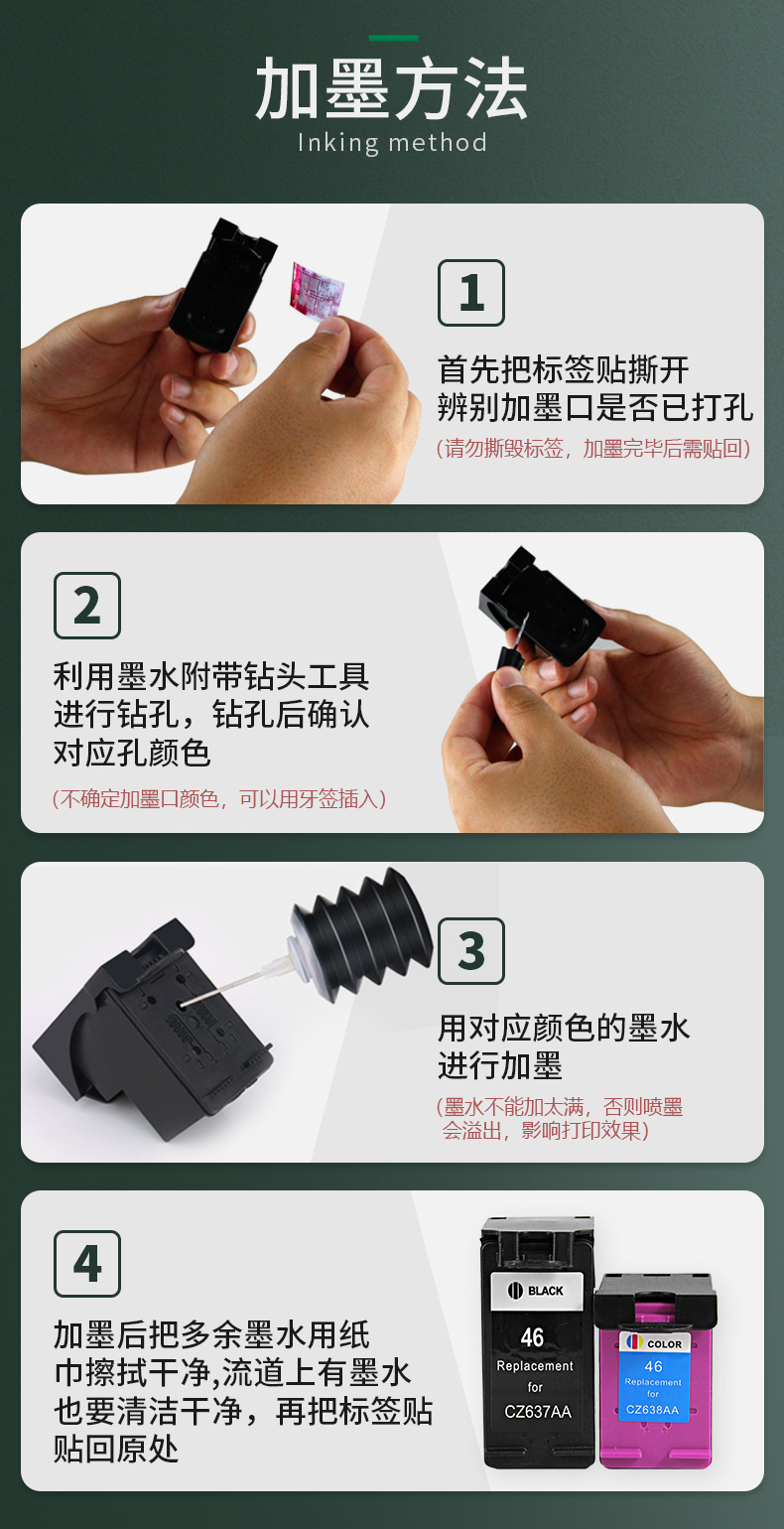 加墨方法
Inking method

1
首先把标签贴撕开
辨别加墨口是否已打孔
(请勿撕毁标签，加墨完毕后需贴回)

2
利用墨水附带钻头工具进行钻孔，钻孔后确认对应孔颜色
(不确定加墨口颜色，可以用牙签插入)

3
用对应颜色的墨水进行加墨
(墨水不能加太满，否则喷墨会溢出，影响打印效果)

4
加墨后把多余墨水用纸巾擦拭干净,流道上有墨水也要清洁干净，再把标签贴贴回原处

BLACK
46
Replacement
for
CZ637AA

COLOR
46
Replacement
for
CZ638AA