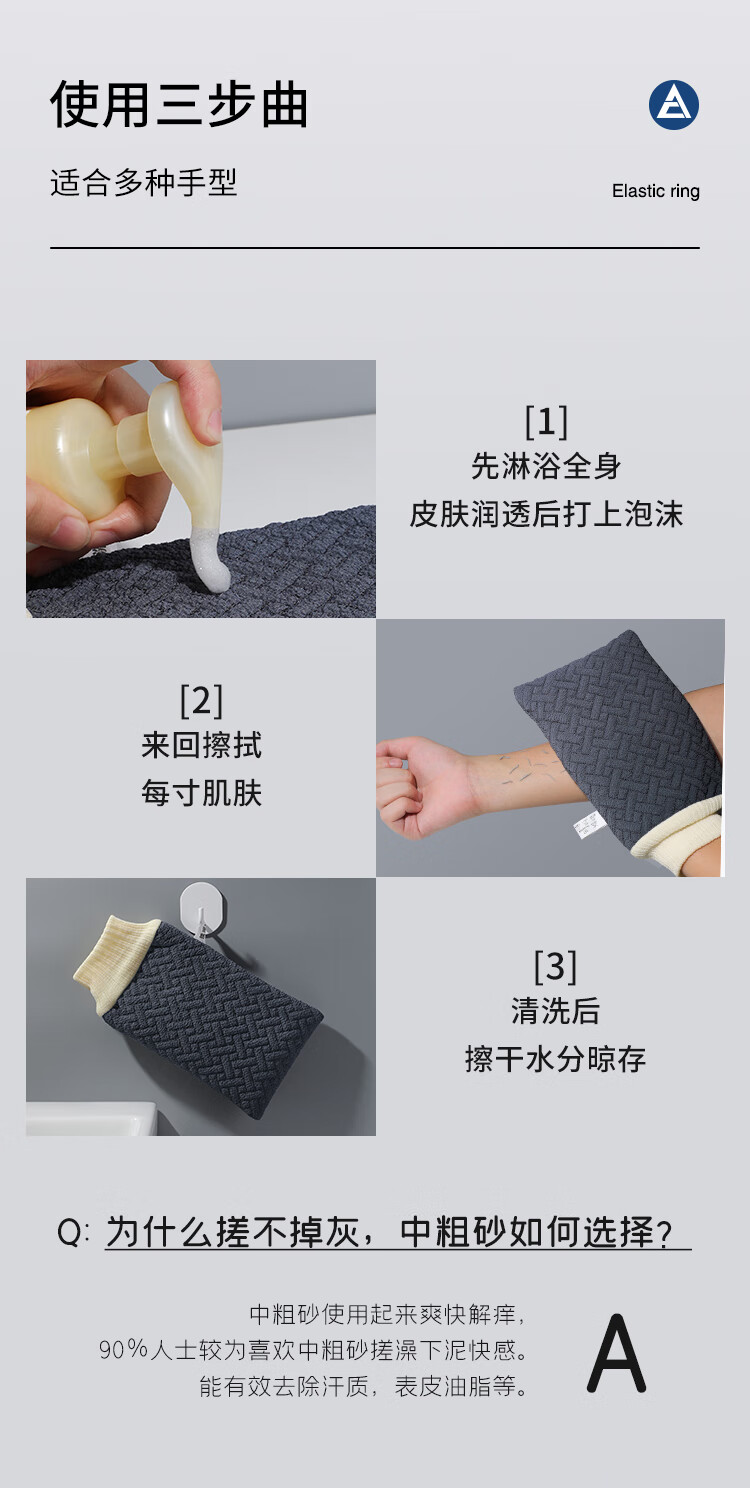 使用三步曲

适合多种手型

Elastic ring

[1]
先淋浴全身
皮肤润透后打上泡沫

[2]
来回擦拭
每寸肌肤

[3]
清洗后
擦干水分晾存

Q: 为什么搓不掉灰，中粗砂如何选择?

中粗砂使用起来爽快解痒，
90%人士较为喜欢中粗砂搓澡下泥快感。
能有效去除汗质，表皮油脂等。

A