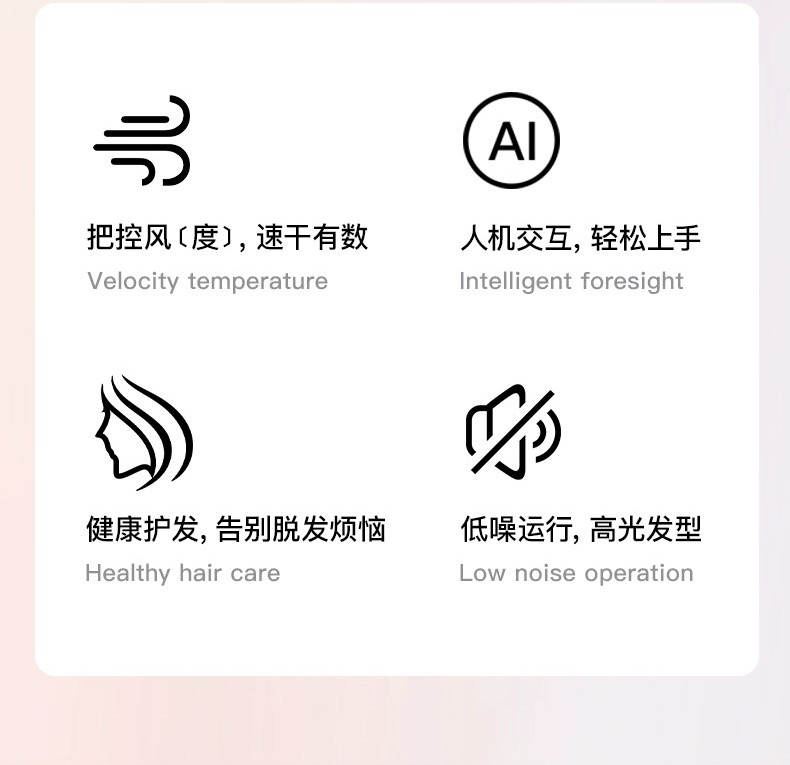 AI

把控风〔度〕,速干有数
Velocity temperature

人机交互,轻松上手
Intelligent foresight

健康护发,告别脱发烦恼
Healthy hair care

低噪运行,高光发型
Low noise operation